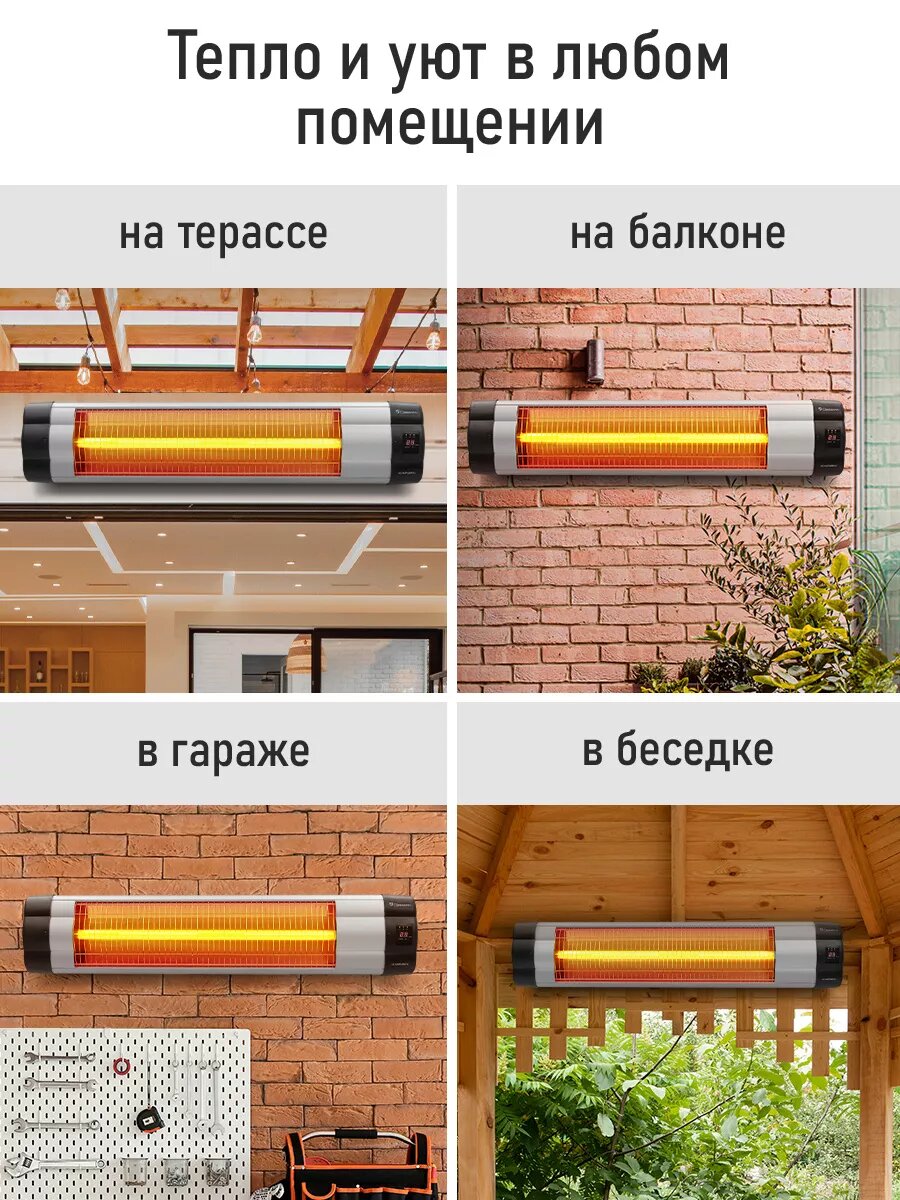 Тепло и уют в любом помещении

на терассе

на балконе

в гараже

в беседке