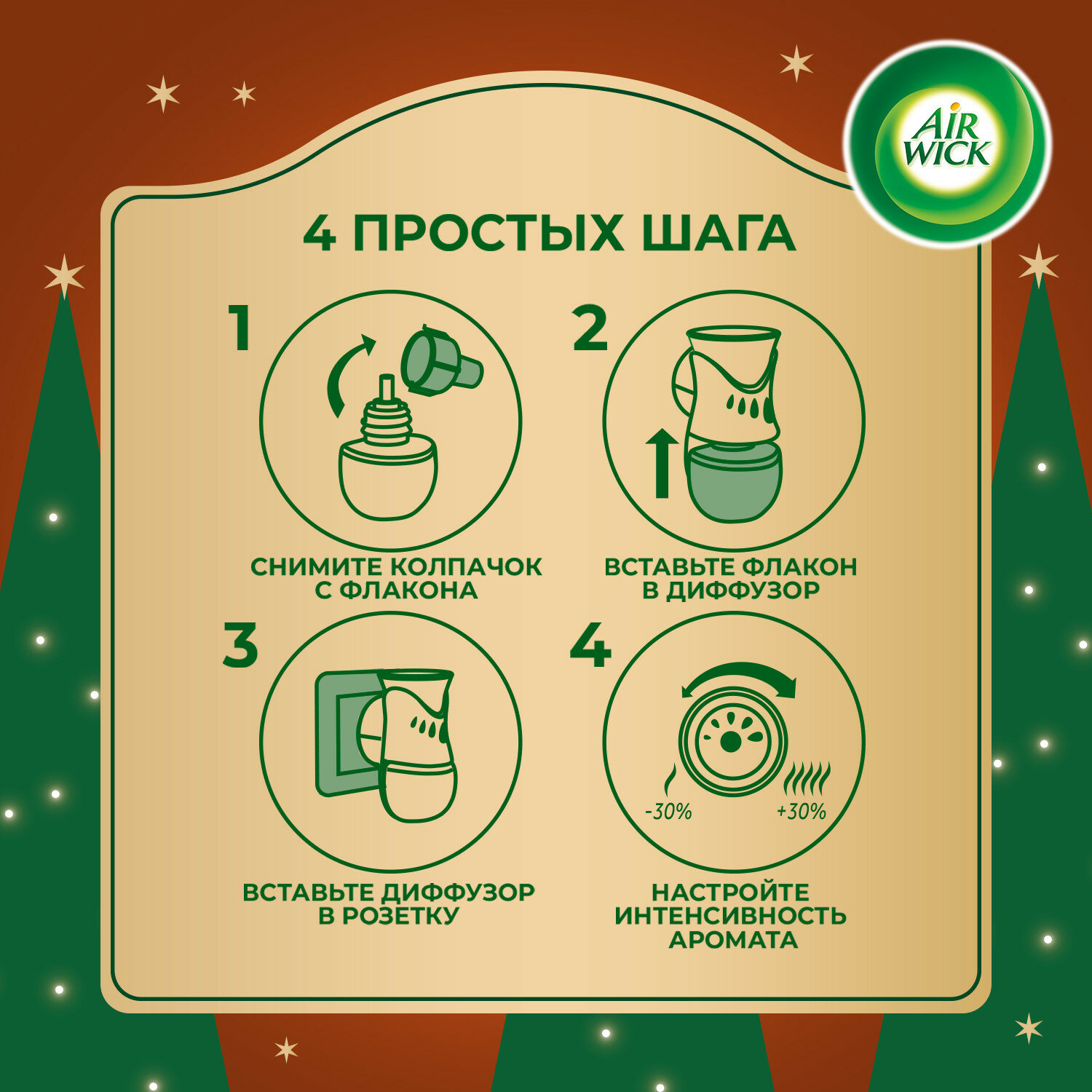 AIR WICK

4 ПРОСТЫХ ШАГА

1

СНИМИТЕ КОЛПАЧОК С ФЛАКОНА

2

ВСТАВЬТЕ ФЛАКОН В ДИФФУЗОР

3

ВСТАВЬТЕ ДИФФУЗОР В РОЗЕТКУ

4

-30%

+30%

НАСТРОЙТЕ ИНТЕНСИВНОСТЬ АРОМАТА