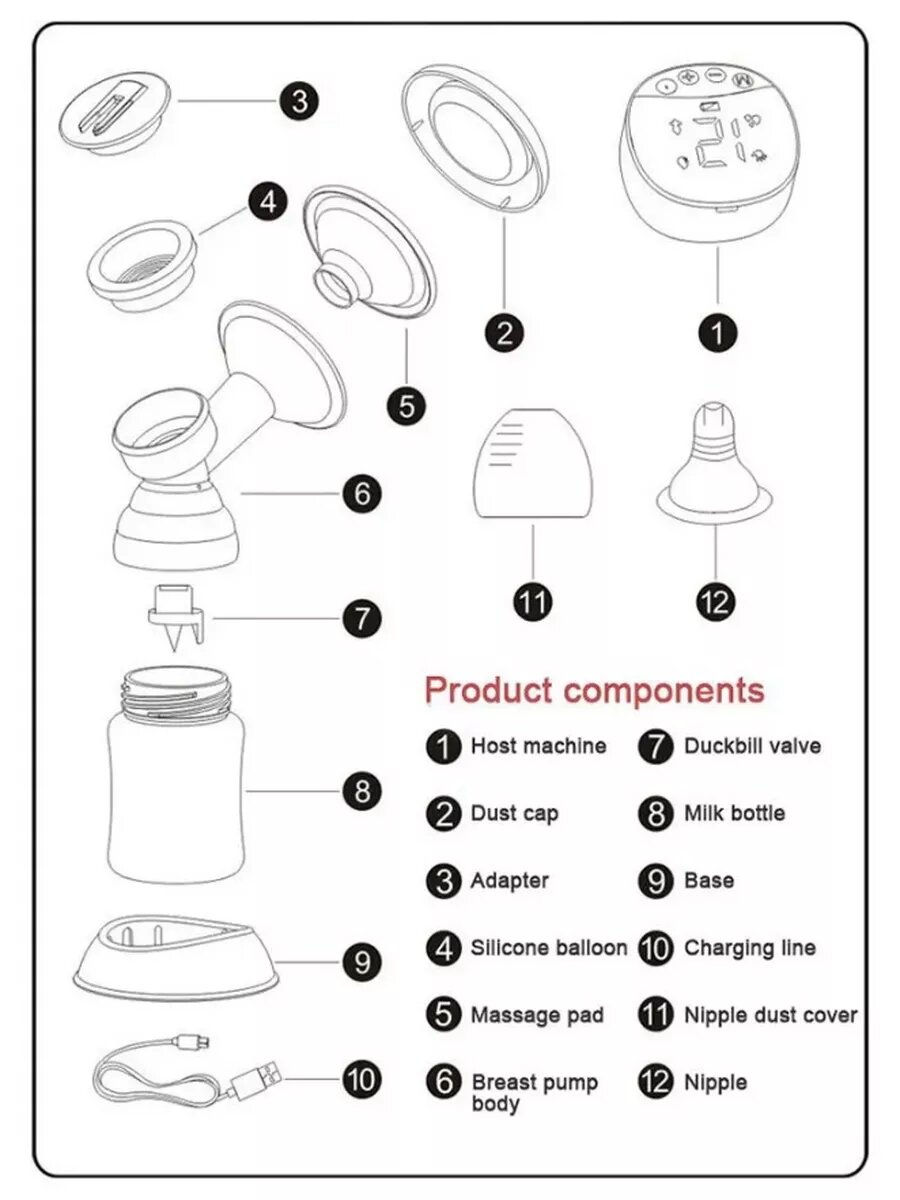 3

4

2

1

5

6

11

12

7

8

9

10

Product components

1 Host machine
2 Dust cap
3 Adapter
4 Silicone balloon
5 Massage pad
6 Breast pump body

7 Duckbill valve
8 Milk bottle
9 Base
10 Charging line
11 Nipple dust cover
12 Nipple