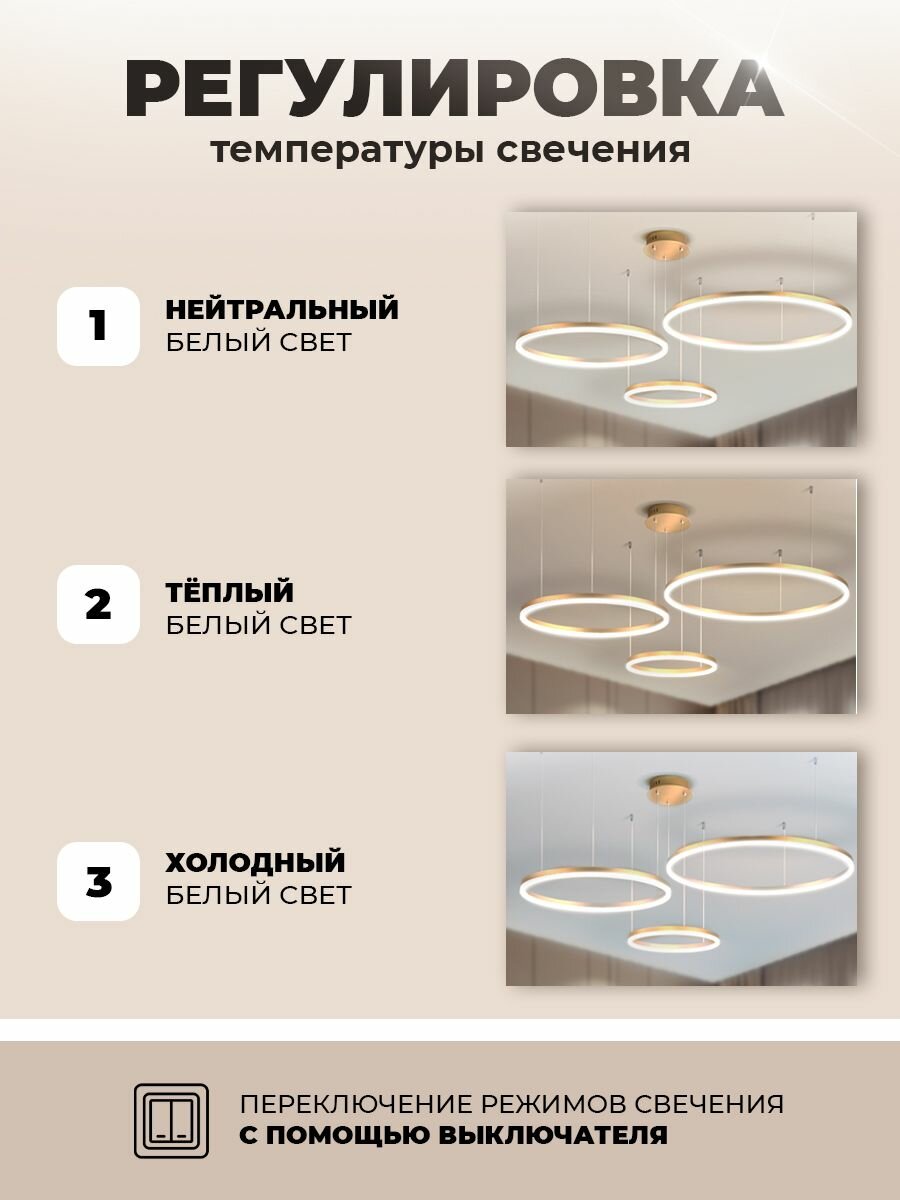 РЕГУЛИРОВКА
температуры свечения

1 НЕЙТРАЛЬНЫЙ
БЕЛЫЙ СВЕТ

2 ТЁПЛЫЙ
БЕЛЫЙ СВЕТ

3 ХОЛОДНЫЙ
БЕЛЫЙ СВЕТ

ПЕРЕКЛЮЧЕНИЕ РЕЖИМОВ СВЕЧЕНИЯ
С ПОМОЩЬЮ ВЫКЛЮЧАТЕЛЯ