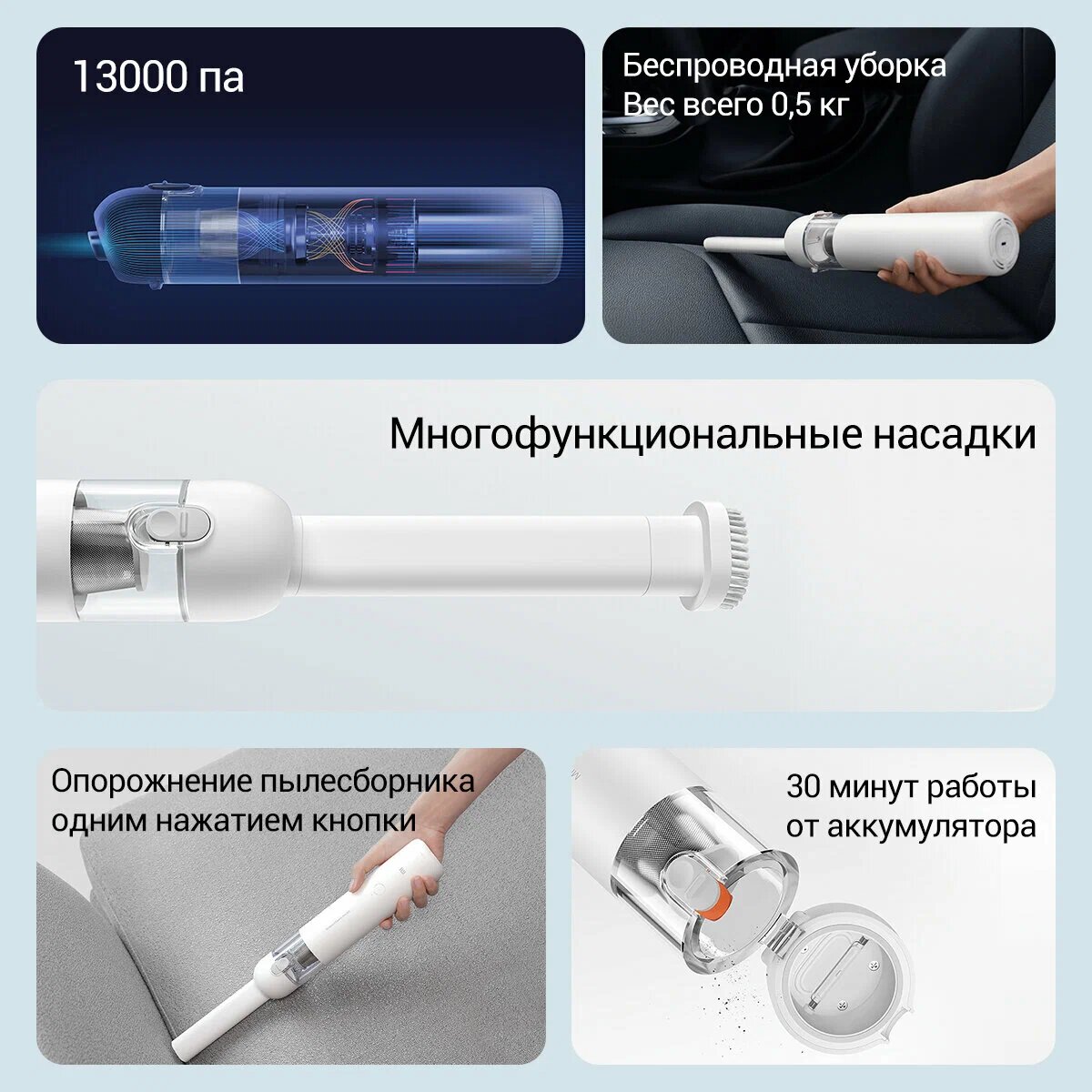 13000 па

Беспроводная уборка
Вес всего 0,5 кг

Многофункциональные насадки

Опорожнение пылесборника одним нажатием кнопки

30 минут работы от аккумулятора