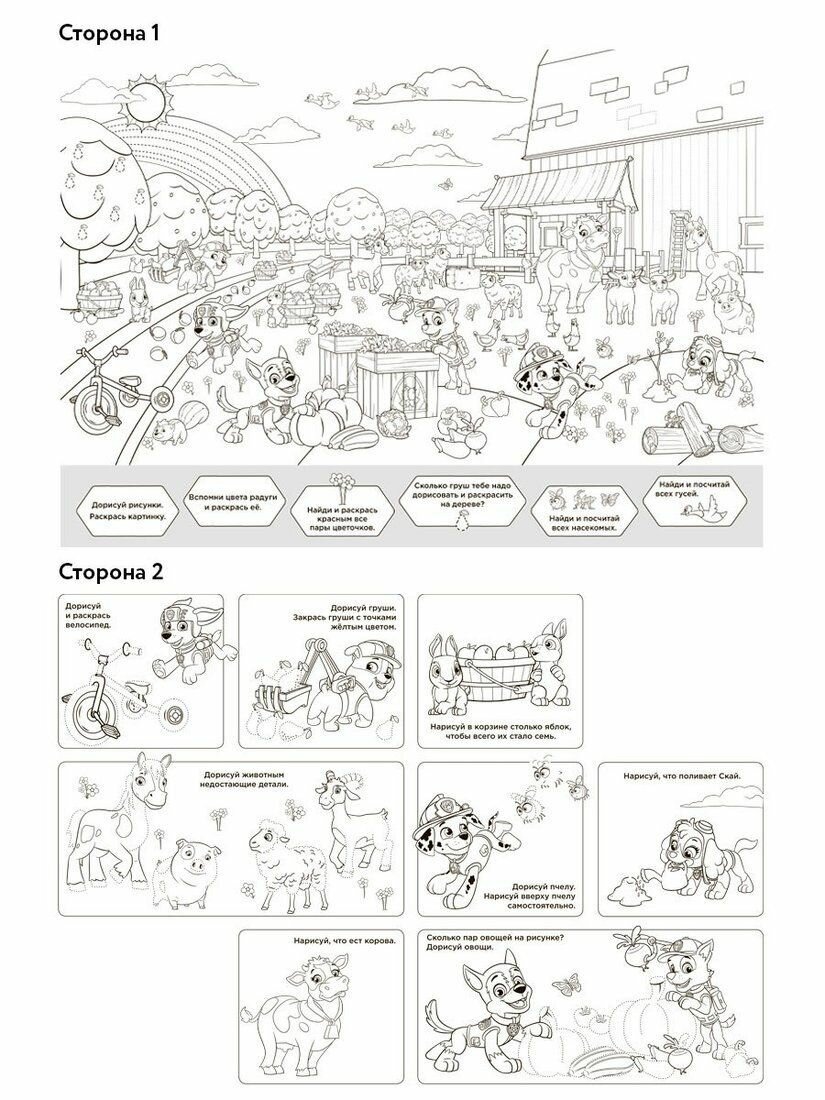 Сторона 1

Дорисуй рисунки. Раскрась картинку.

Вспомни цвета радуги и раскрась её.

Найди и раскрась красным все пары цветочков.

Сколько груш тебе надо дорисовать и раскрасить на дереве?

Найди и посчитай всех насекомых.

Найди и посчитай всех гусей.

Сторона 2

Дорисуй и раскрась велосипед.

Дорисуй груши. Закрась груши с точками жёлтым цветом.

Нарисуй в корзине столько яблок, чтобы всего их стало семь.

Дорисуй животным недостающие детали.

Дорисуй пчелу. Нарисуй вверху пчелу самостоятельно.

Нарисуй, что поливает Скай.

Нарисуй, что ест корова.

Сколько пар овощей на рисунке? Дорисуй овощи.