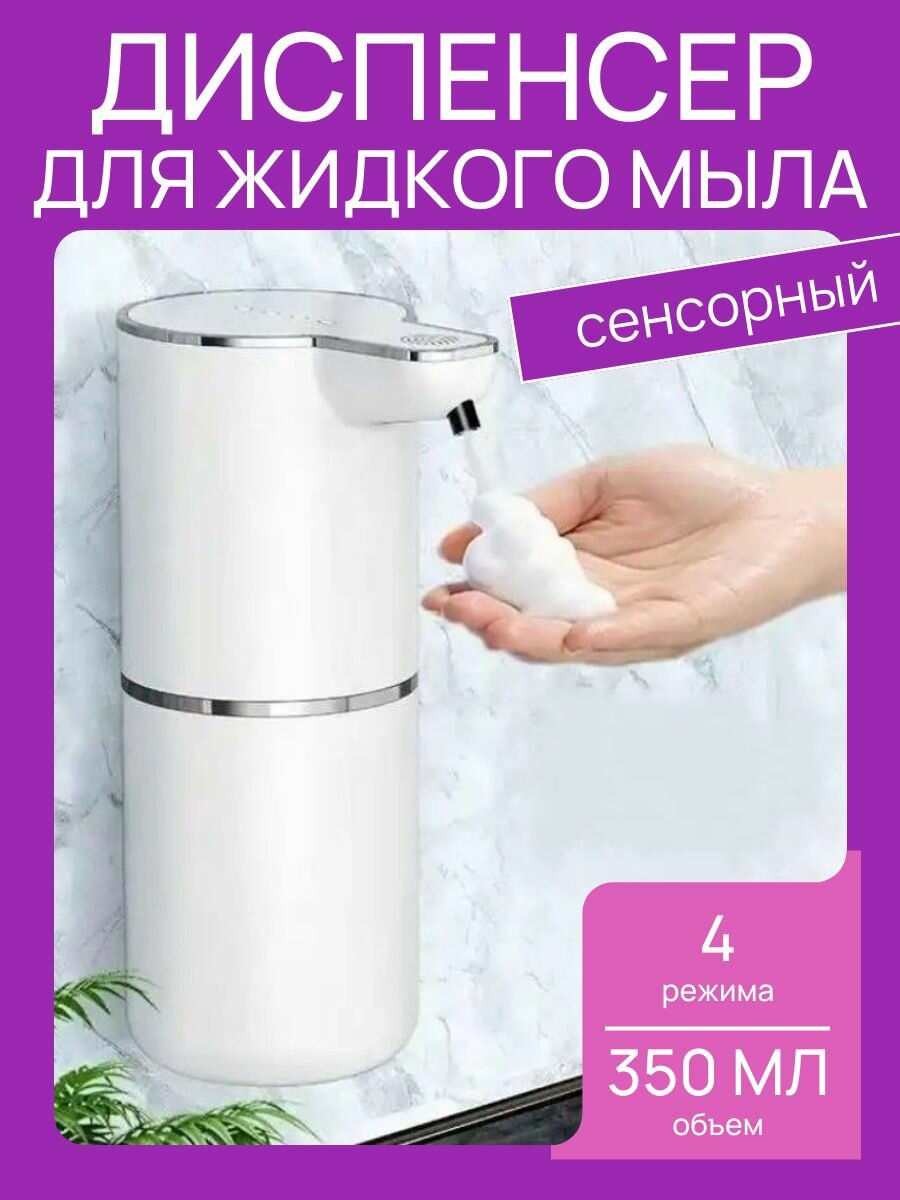 ДИСПЕНСЕР ДЛЯ ЖИДКОГО МЫЛА

сенсорный

4
режима

350 МЛ
объем