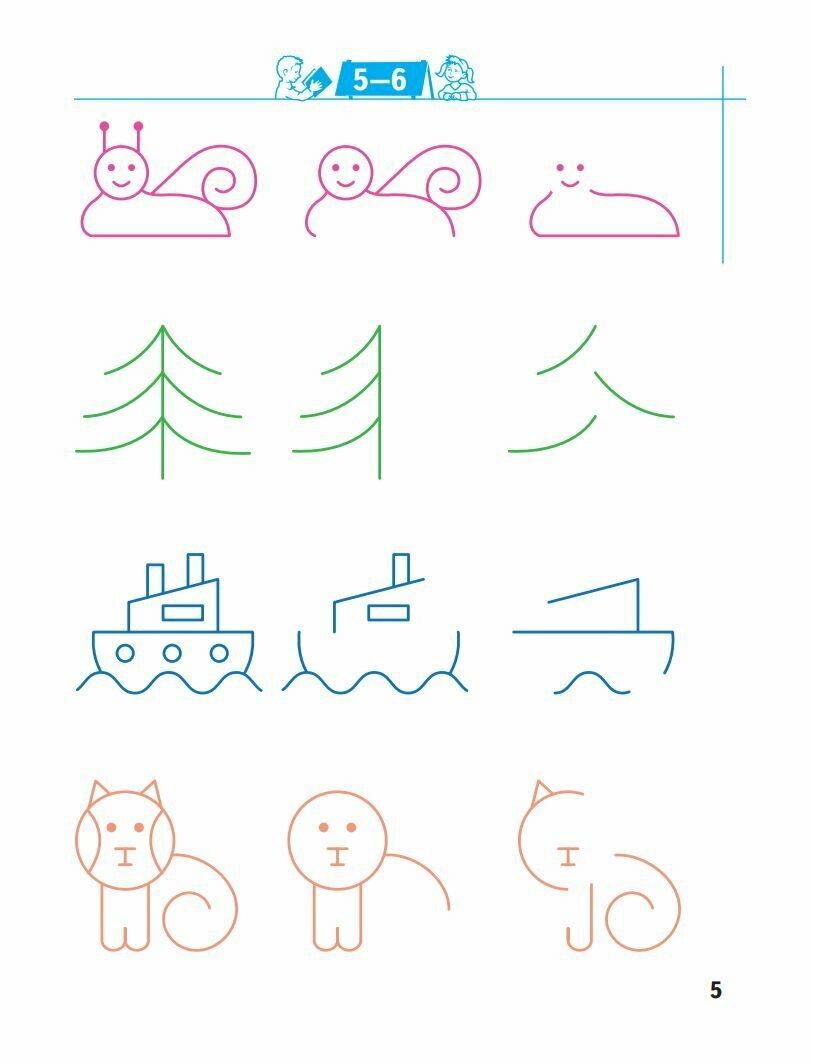 5–6

5