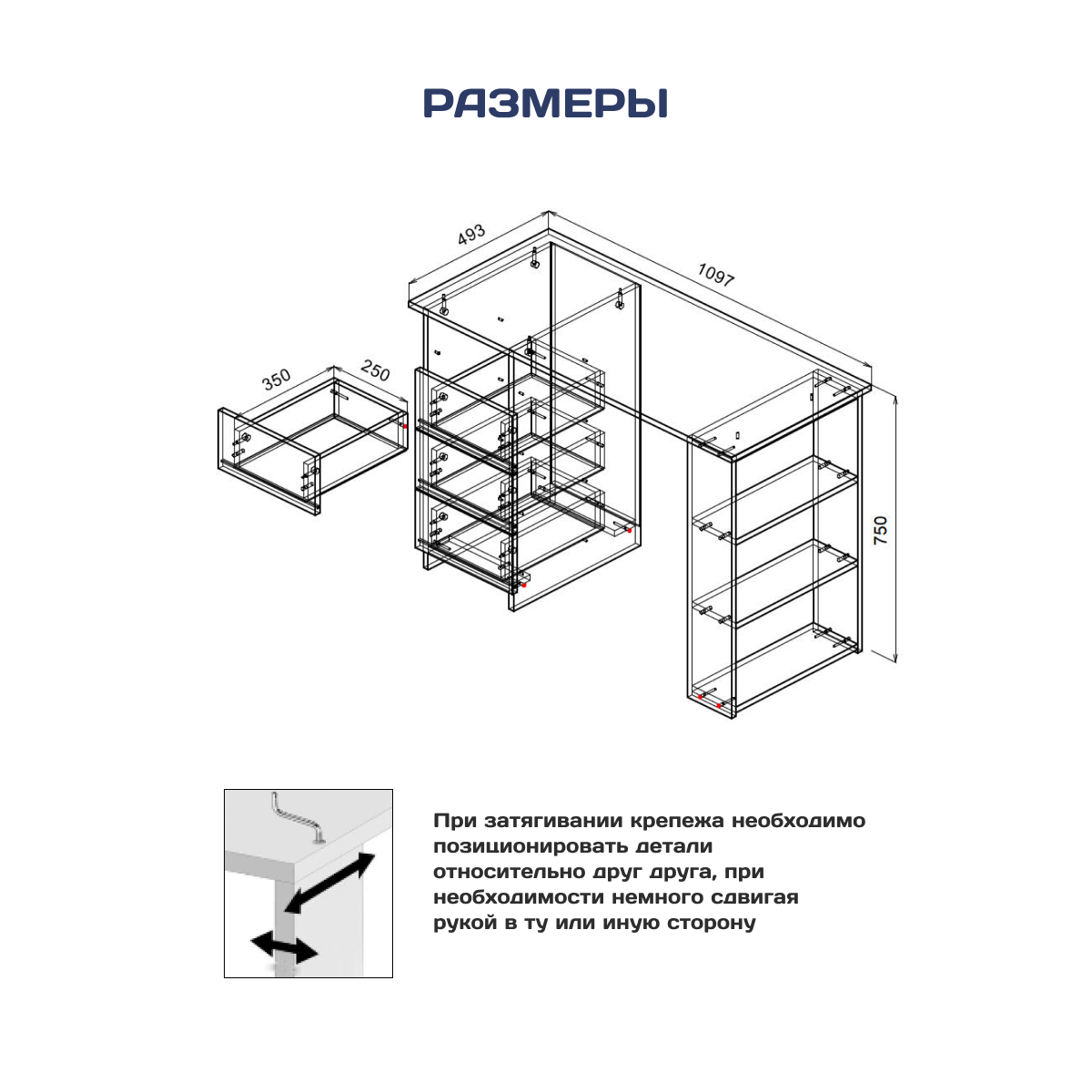 РАЗМЕРЫ

493

1097

350

250

750

При затягивании крепежа необходимо позиционировать детали относительно друг друга, при необходимости немного сдвигая рукой в ту или иную сторону