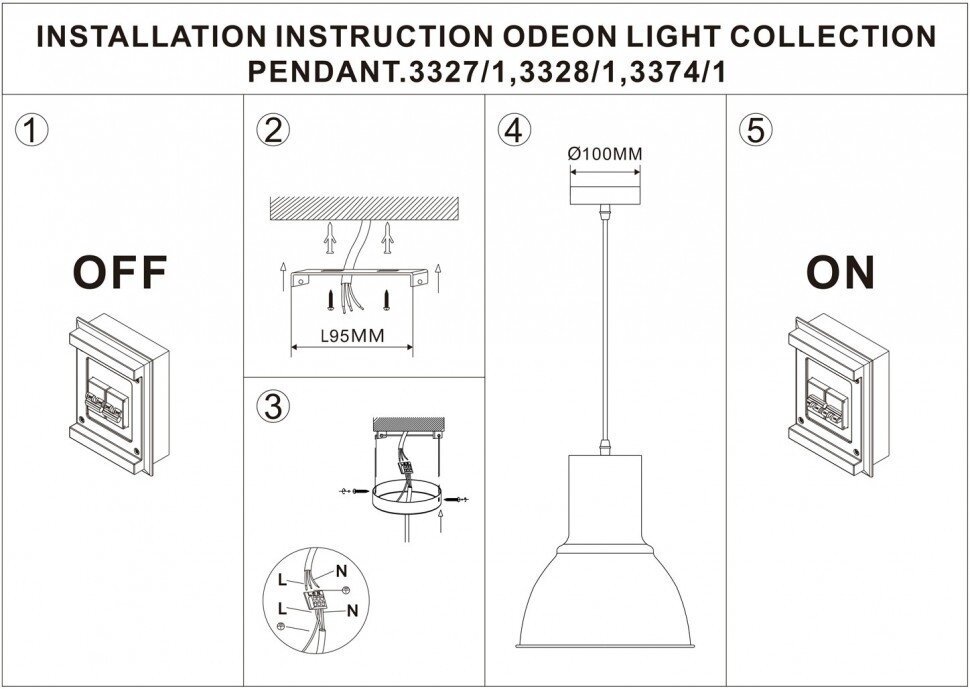 INSTALLATION INSTRUCTION ODEON LIGHT COLLECTION
PENDANT.3327/1,3328/1,3374/1

①

OFF

②

L95MM

③

L
N
L
N

④

Ø100MM

⑤

ON