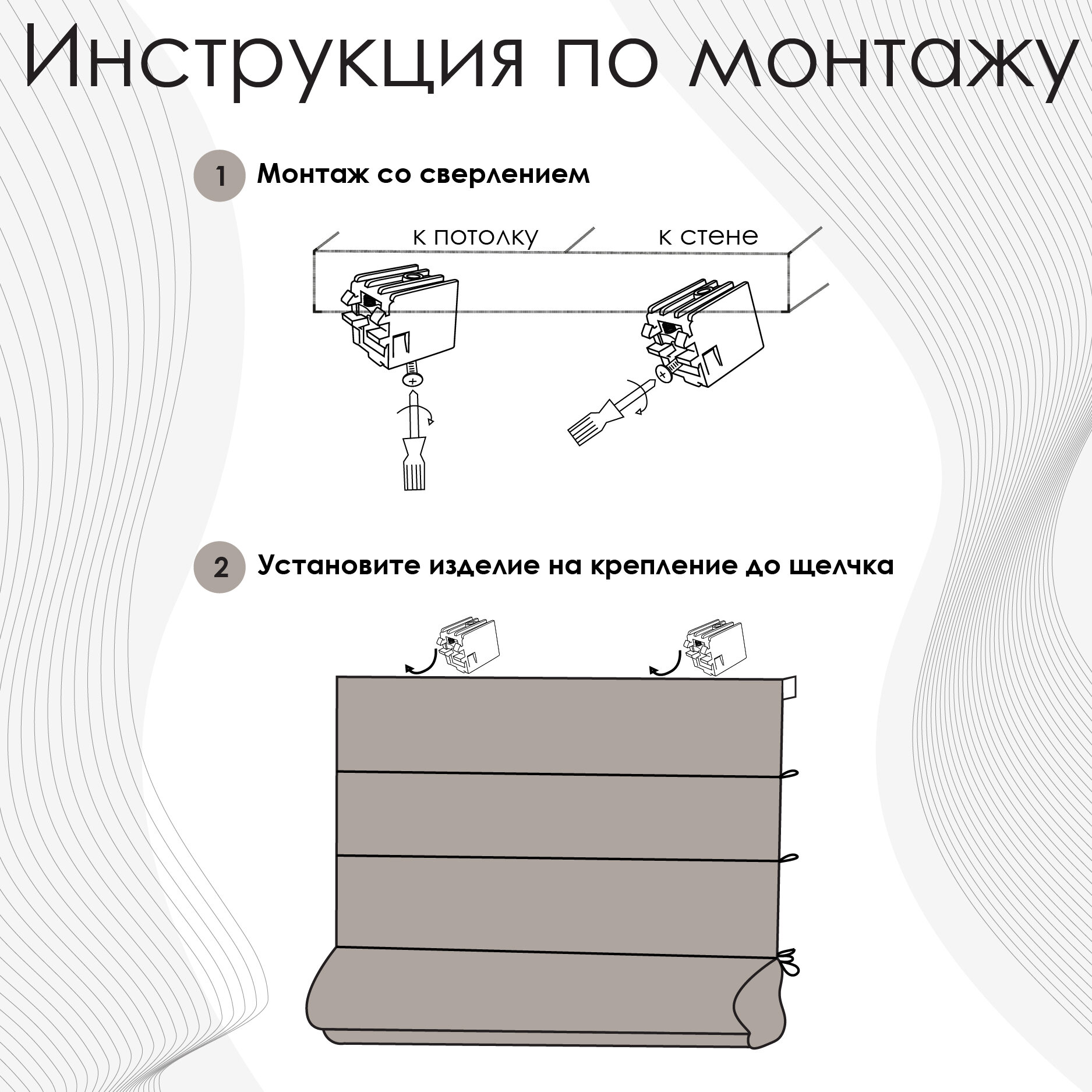 Инструкция по монтажу

1 Монтаж со сверлением

к потолку

к стене

2 Установите изделие на крепление до щелчка