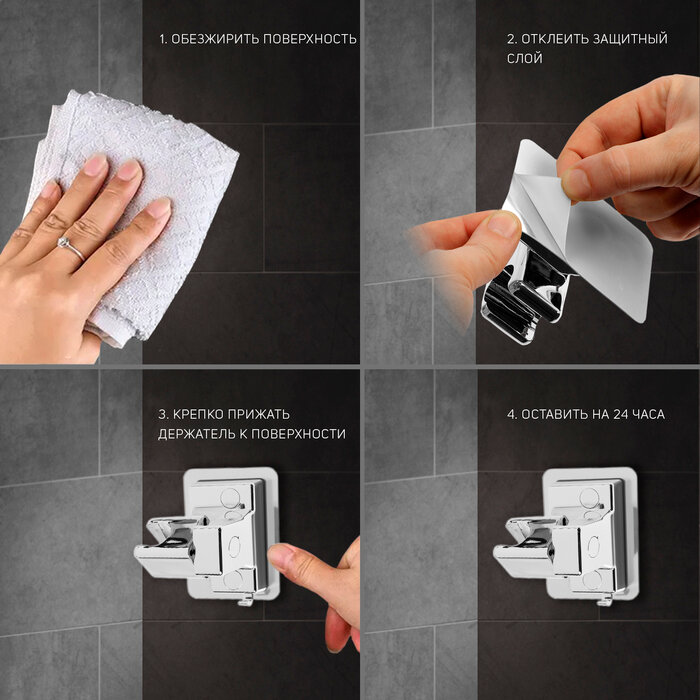 1. ОБЕЗЖИРИТЬ ПОВЕРХНОСТЬ

2. ОТКЛЕИТЬ ЗАЩИТНЫЙ СЛОЙ

3. КРЕПКО ПРИЖАТЬ ДЕРЖАТЕЛЬ К ПОВЕРХНОСТИ

4. ОСТАВИТЬ НА 24 ЧАСА