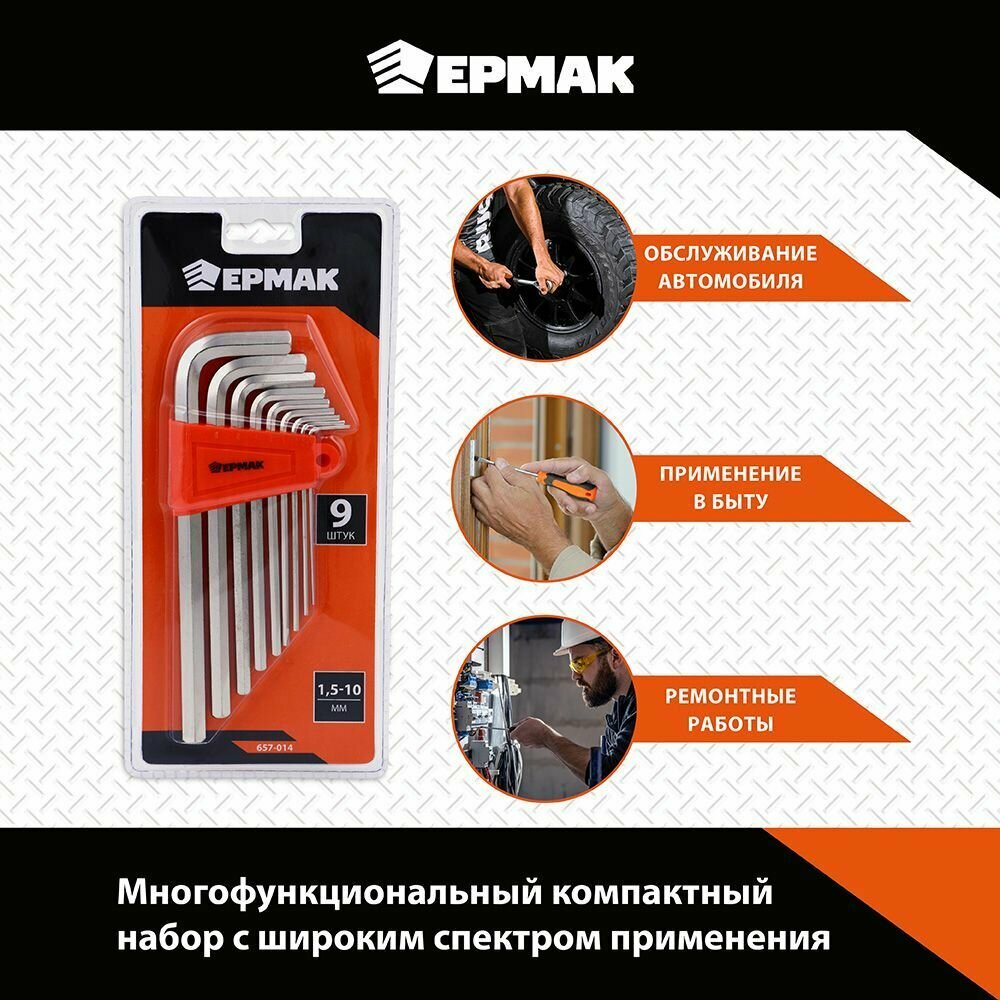 ЕРМАК

ЕРМАК

ЕРМАК

9
ШТУК

1,5-10
ММ

657-014

ОБСЛУЖИВАНИЕ АВТОМОБИЛЯ

ПРИМЕНЕНИЕ В БЫТУ

РЕМОНТНЫЕ РАБОТЫ

Многофункциональный компактный набор с широким спектром применения