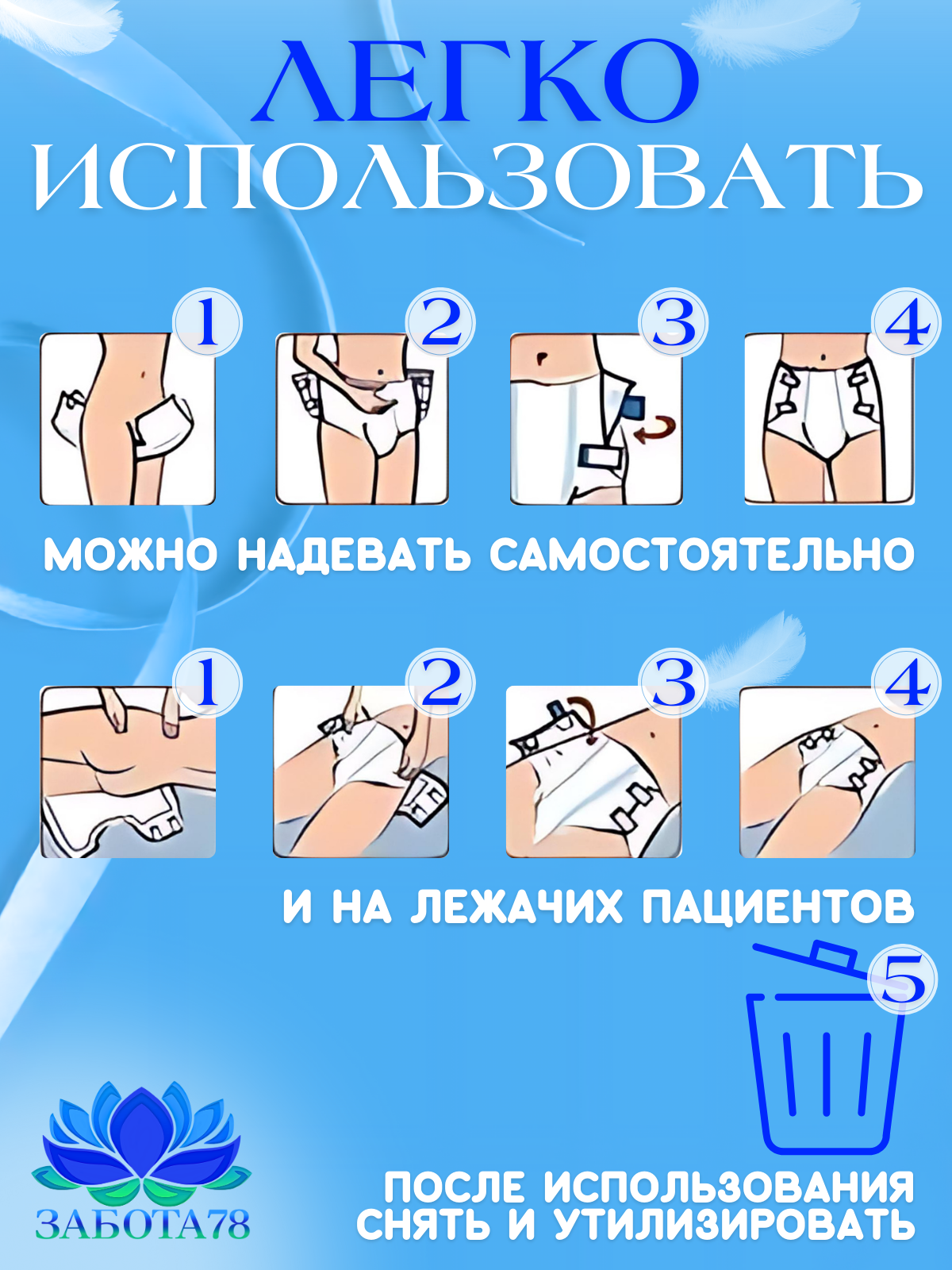 ЛЕГКО
ИСПОЛЬЗОВАТЬ

1 2 3 4

МОЖНО НАДЕВАТЬ САМОСТОЯТЕЛЬНО

1 2 3 4

И НА ЛЕЖАЧИХ ПАЦИЕНТОВ

5

ПОСЛЕ ИСПОЛЬЗОВАНИЯ
СНЯТЬ И УТИЛИЗИРОВАТЬ

ЗАБОТА78