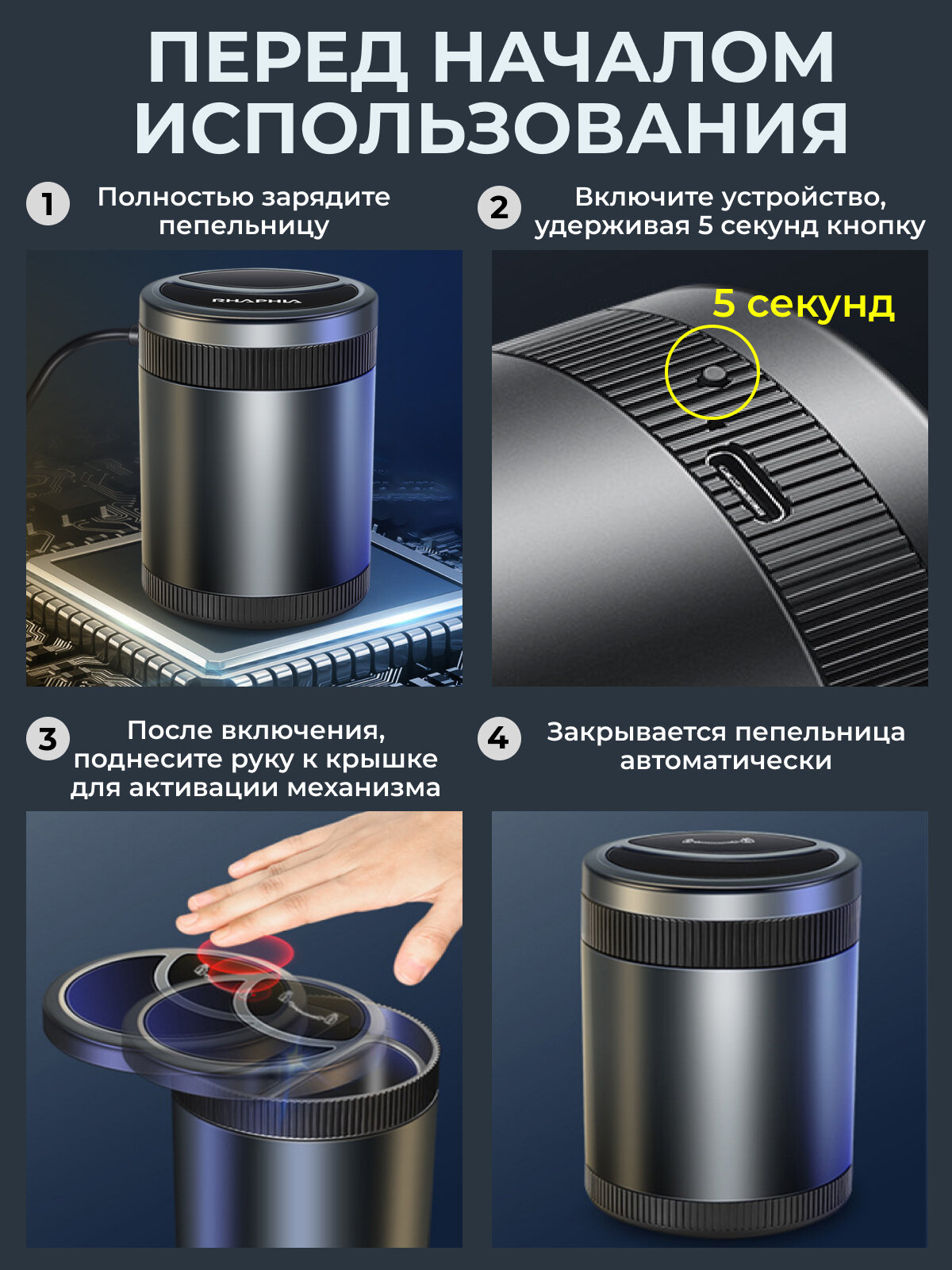 ПЕРЕД НАЧАЛОМ ИСПОЛЬЗОВАНИЯ

1 Полностью зарядите пепельницу

RHAPHIA

2 Включите устройство, удерживая 5 секунд кнопку

5 секунд

3 После включения, поднесите руку к крышке для активации механизма

4 Закрывается пепельница автоматически