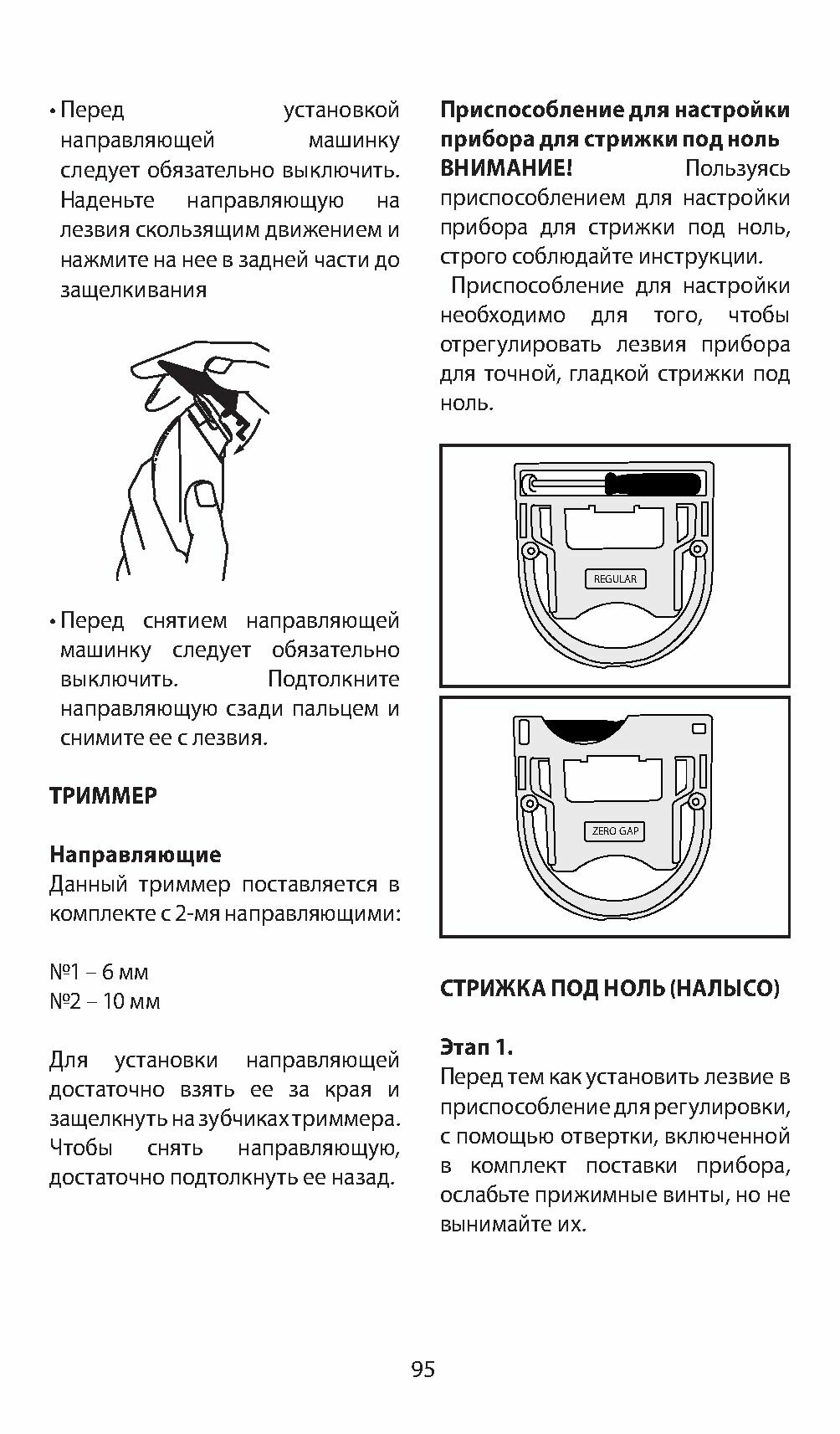 • Перед установкой направляющей машинку следует обязательно выключить. Наденьте направляющую на лезвия скользящим движением и нажмите на нее в задней части до защелкивания

• Перед снятием направляющей машинку следует обязательно выключить. Подтолкните направляющую сзади пальцем и снимите ее с лезвия.

ТРИММЕР

Направляющие
Данный триммер поставляется в комплекте с 2-мя направляющими:

№1 – 6 мм
№2 – 10 мм

Для установки направляющей достаточно взять ее за края и защелкнуть на зубчиках триммера. Чтобы снять направляющую, достаточно подтолкнуть ее назад.

Приспособление для настройки прибора для стрижки под ноль
ВНИМАНИЕ! Пользуясь приспособлением для настройки прибора для стрижки под ноль, строго соблюдайте инструкции.

Приспособление для настройки необходимо для того, чтобы отрегулировать лезвия прибора для точной, гладкой стрижки под ноль.

REGULAR

ZERO GAP

СТРИЖКА ПОД НОЛЬ (НАЛЫСО)

Этап 1.
Перед тем как установить лезвие в приспособление для регулировки, с помощью отвертки, включенной в комплект поставки прибора, ослабьте прижимные винты, но не вынимайте их.

95