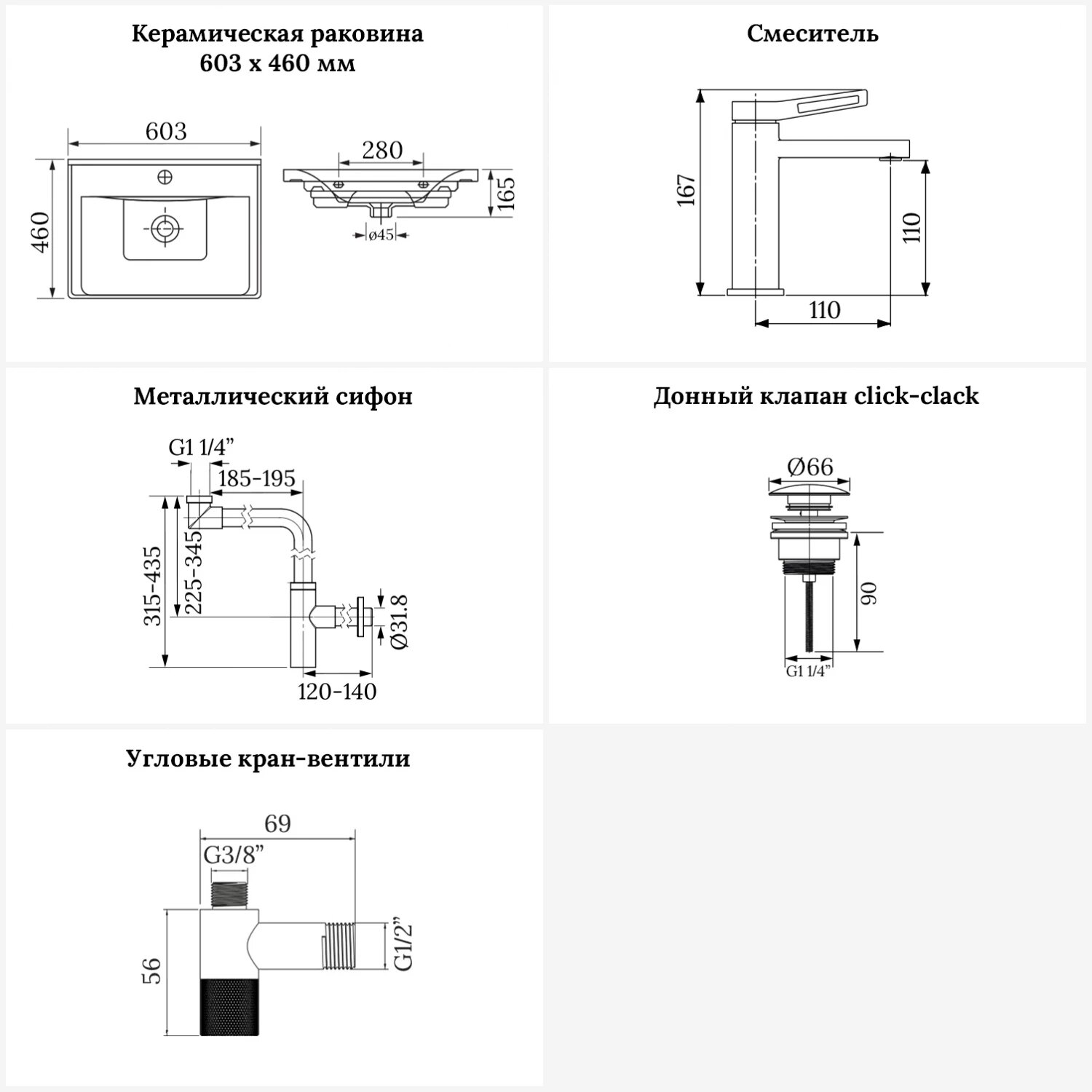 Керамическая раковина
603 x 460 мм

603
460
280
165
ø45

Смеситель

167
110
110

Металлический сифон

G1 1/4"
185-195
315-435
225-345
Ø31.8
120-140

Донный клапан click-clack

Ø66
90
G1 1/4"

Угловые кран-вентили

69
G3/8"
56
G1/2"