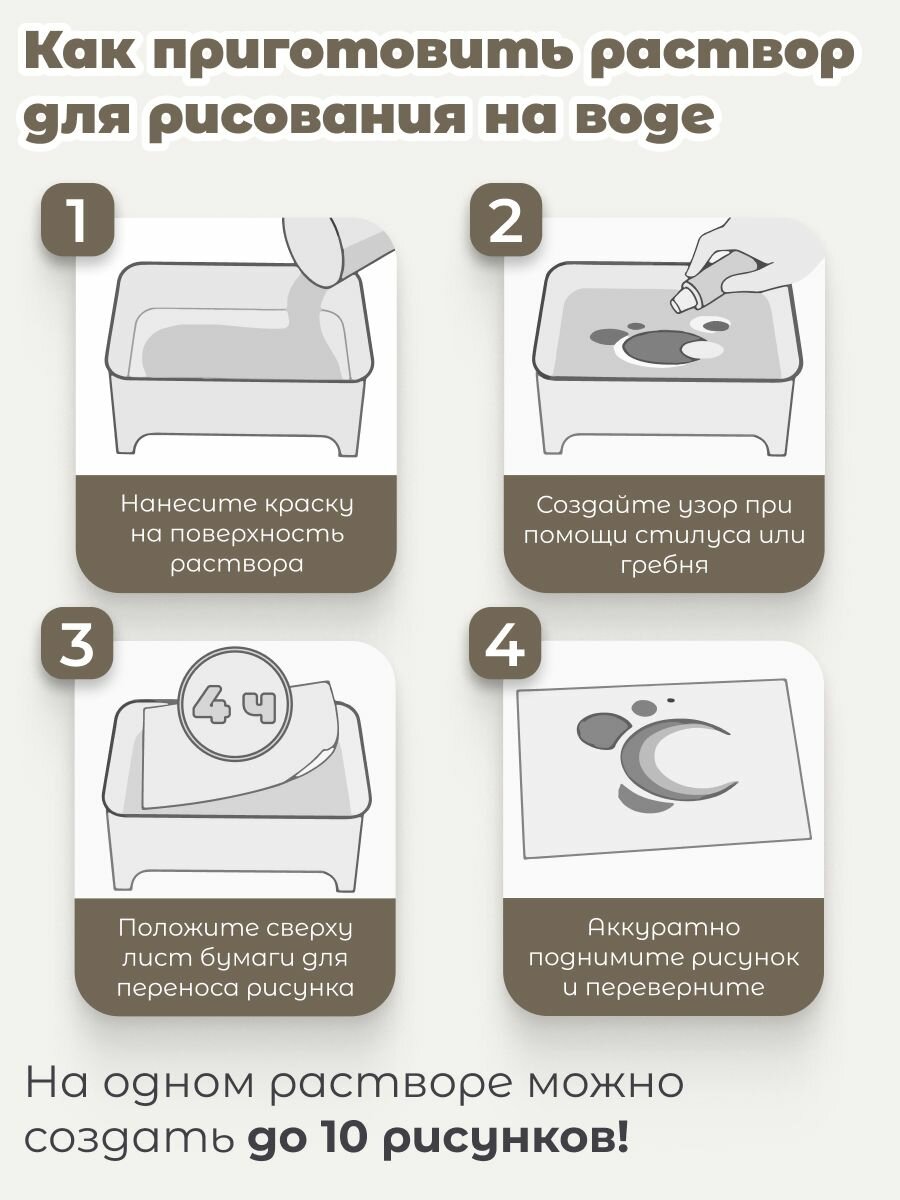 Как приготовить раствор для рисования на воде

1

Нанесите краску на поверхность раствора

2

Создайте узор при помощи стилуса или гребня

3

4 ч

Положите сверху лист бумаги для переноса рисунка

4

Аккуратно поднимите рисунок и переверните

На одном растворе можно создать до 10 рисунков!