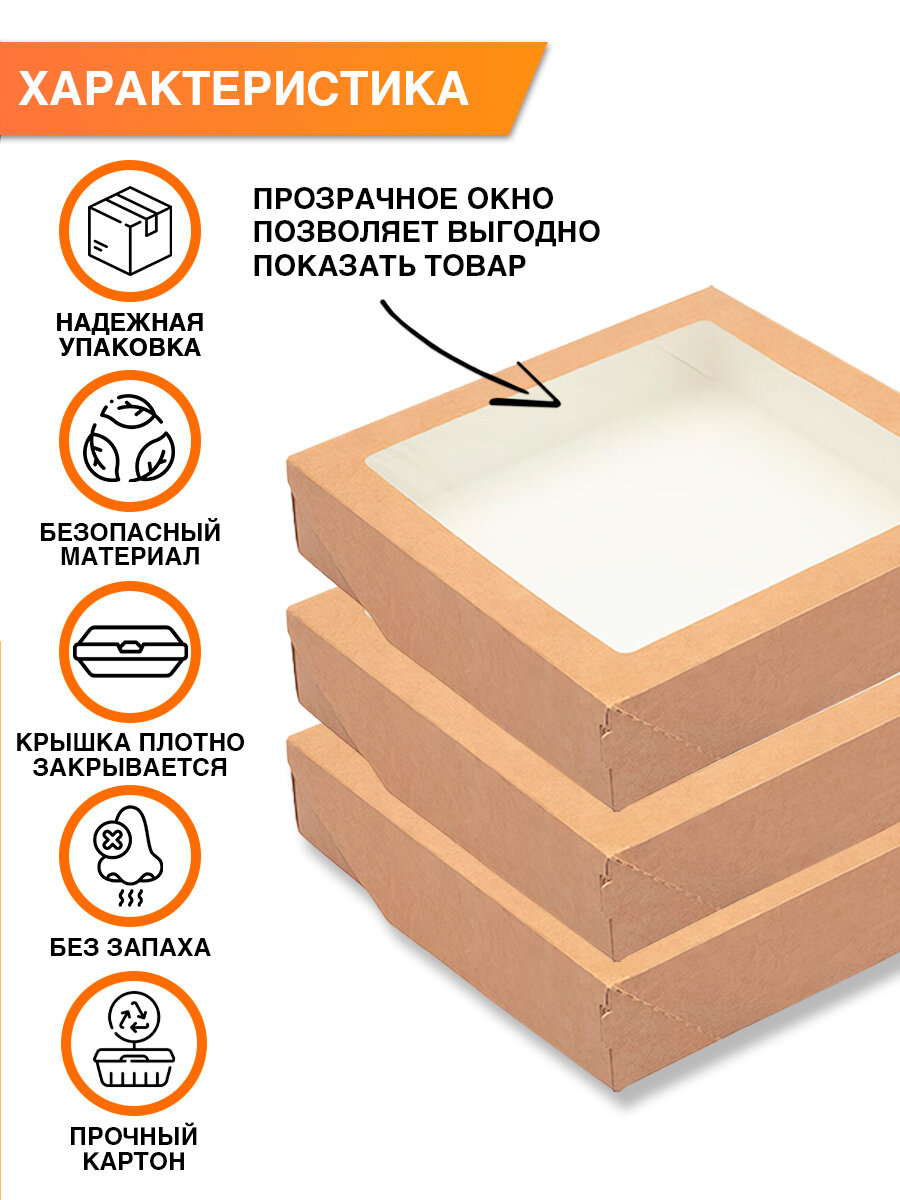 ХАРАКТЕРИСТИКА

ПРОЗРАЧНОЕ ОКНО ПОЗВОЛЯЕТ ВЫГОДНО ПОКАЗАТЬ ТОВАР

НАДЕЖНАЯ УПАКОВКА

БЕЗОПАСНЫЙ МАТЕРИАЛ

КРЫШКА ПЛОТНО ЗАКРЫВАЕТСЯ

БЕЗ ЗАПАХА

ПРОЧНЫЙ КАРТОН