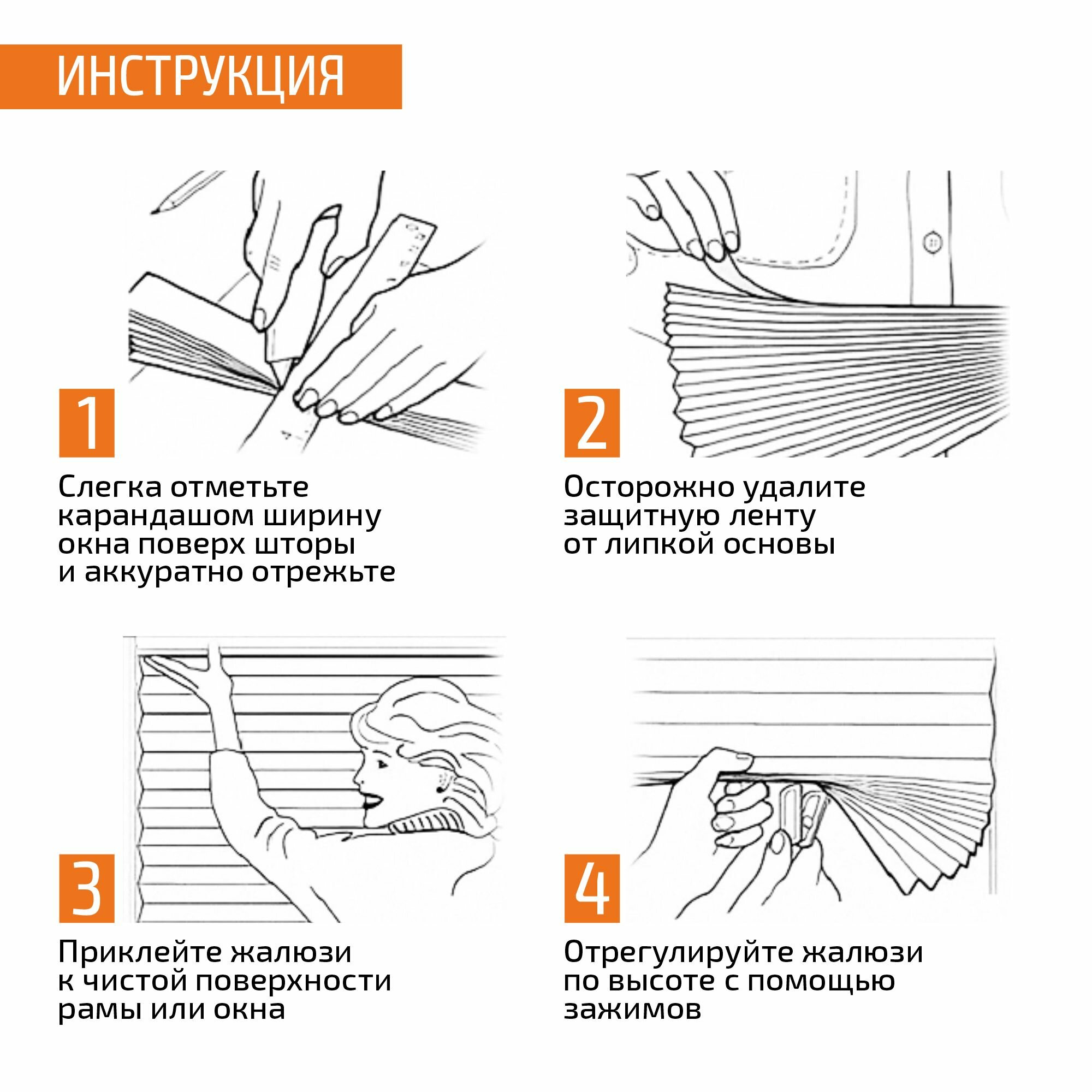 ИНСТРУКЦИЯ

1

Слегка отметьте карандашом ширину окна поверх шторы и аккуратно отрежьте

2

Осторожно удалите защитную ленту от липкой основы

3

Приклейте жалюзи к чистой поверхности рамы или окна

4

Отрегулируйте жалюзи по высоте с помощью зажимов