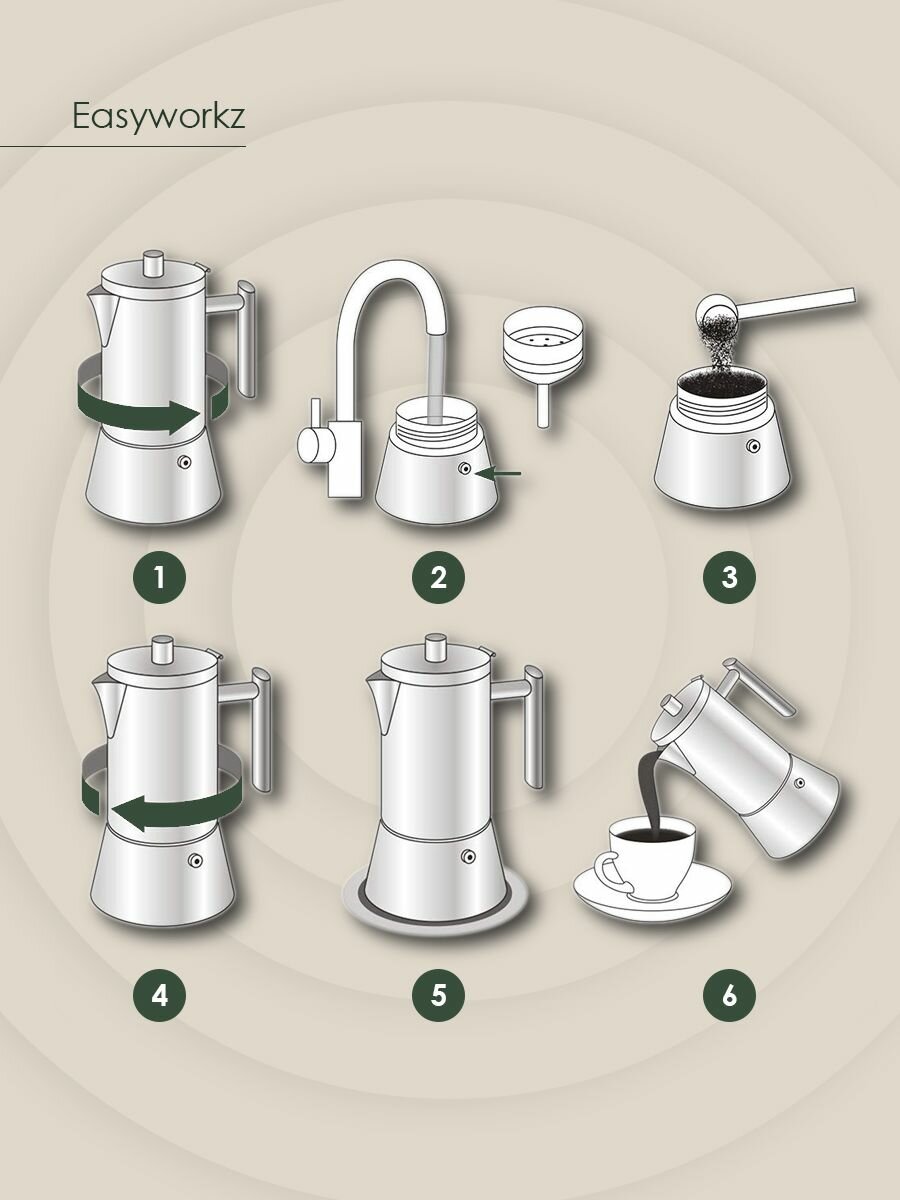 Easyworkz

1

2

3

4

5

6