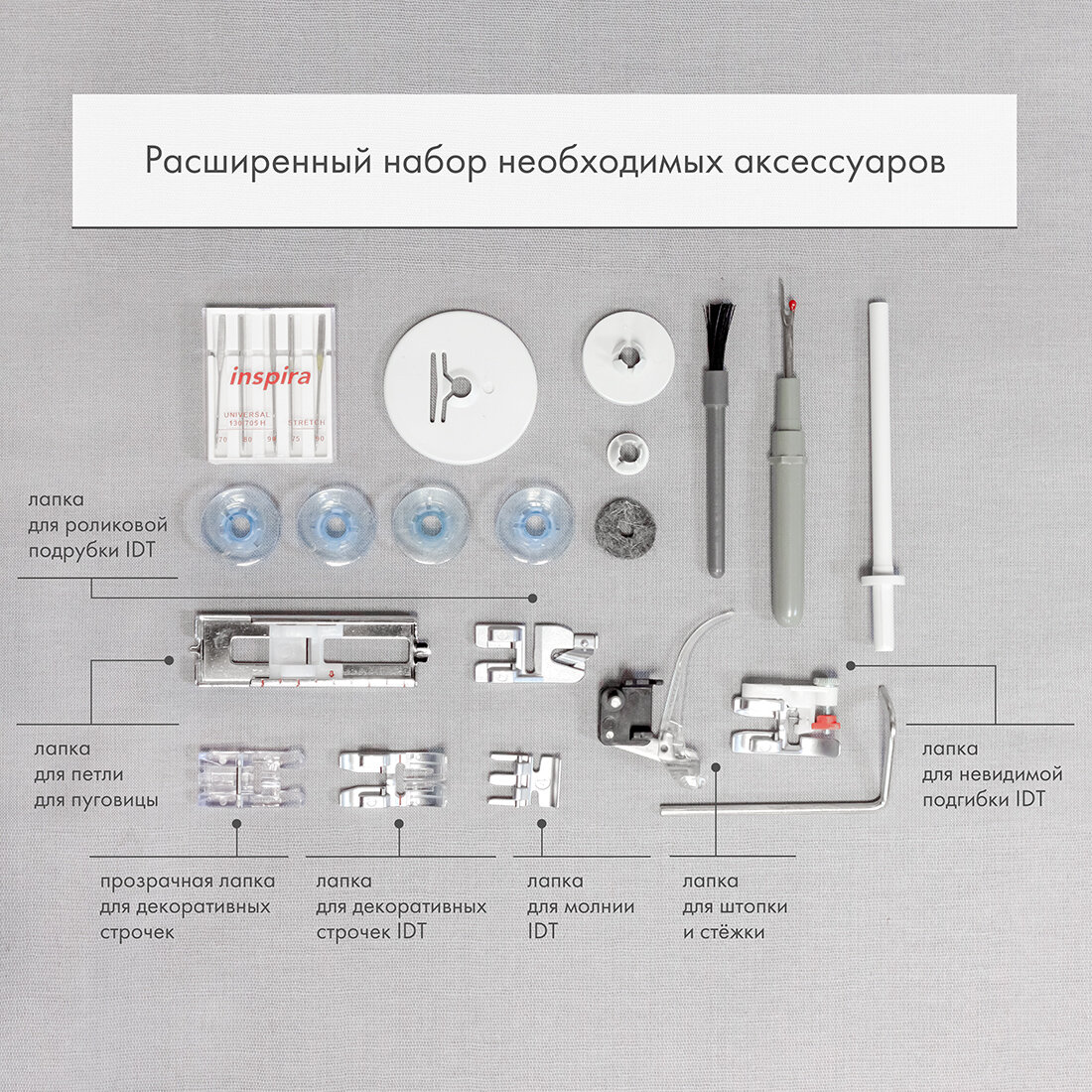 Расширенный набор необходимых аксессуаров

inspira
UNIVERSAL 130/705 H STRETCH
70 80 90 75 90

лапка для роликовой подрубки IDT

лапка для петли для пуговицы

лапка для невидимой подгибки IDT

прозрачная лапка для декоративных строчек

лапка для декоративных строчек IDT

лапка для молнии IDT

лапка для штопки и стёжки