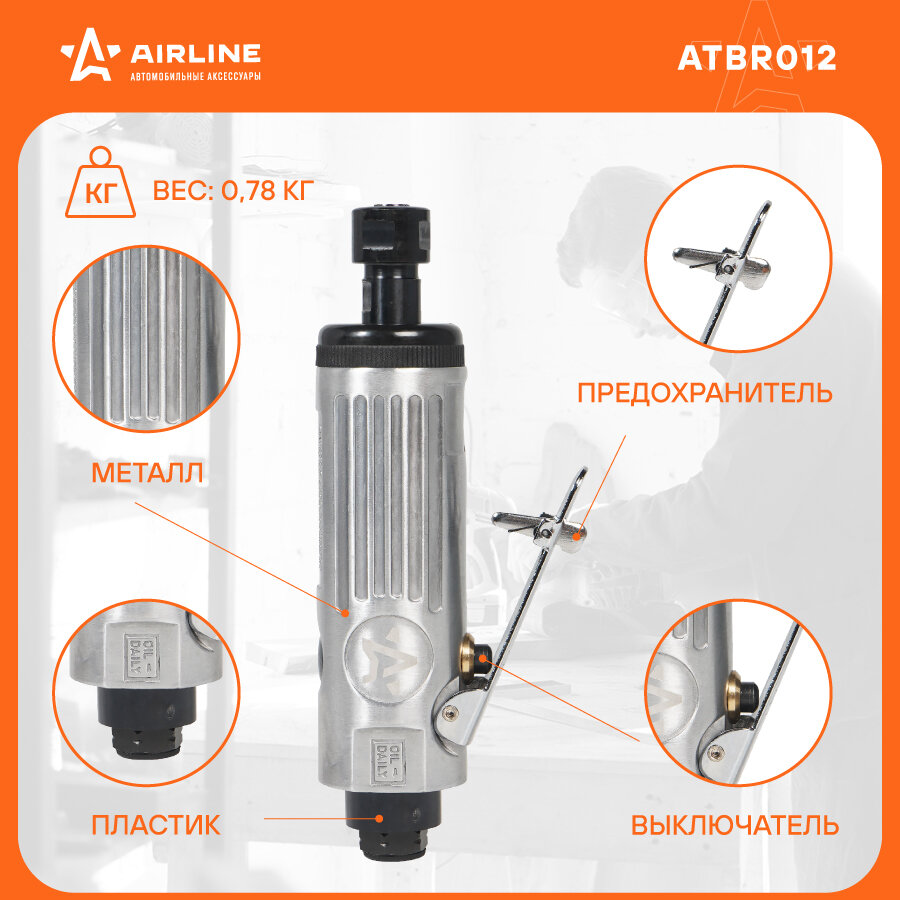 AIRLINE
АВТОМОБИЛЬНЫЕ АКСЕССУАРЫ

ATBR012

КГ

ВЕС: 0,78 КГ

ПРЕДОХРАНИТЕЛЬ

МЕТАЛЛ

OIL DAILY

OIL DAILY

ПЛАСТИК

ВЫКЛЮЧАТЕЛЬ