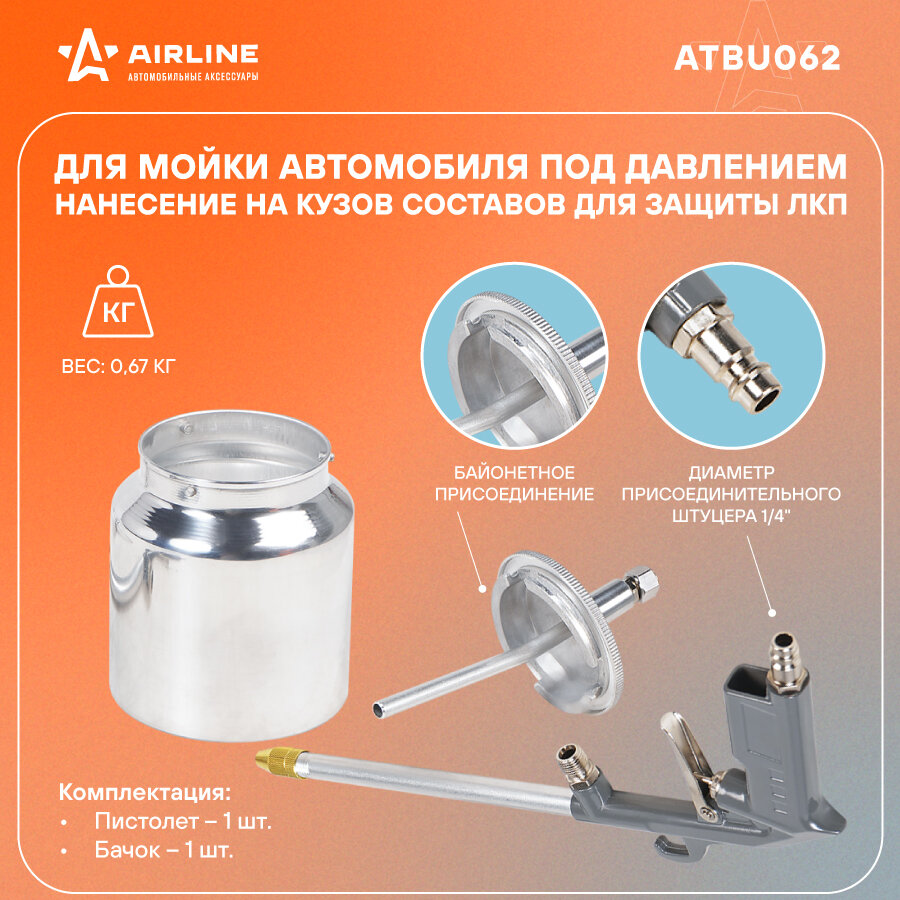 AIRLINE
АВТОМОБИЛЬНЫЕ АКСЕССУАРЫ

ATBU062

ДЛЯ МОЙКИ АВТОМОБИЛЯ ПОД ДАВЛЕНИЕМ
НАНЕСЕНИЕ НА КУЗОВ СОСТАВОВ ДЛЯ ЗАЩИТЫ ЛКП

КГ

ВЕС: 0,67 КГ

БАЙОНЕТНОЕ ПРИСОЕДИНЕНИЕ

ДИАМЕТР ПРИСОЕДИНИТЕЛЬНОГО ШТУЦЕРА 1/4"

Комплектация:
• Пистолет – 1 шт.
• Бачок – 1 шт.