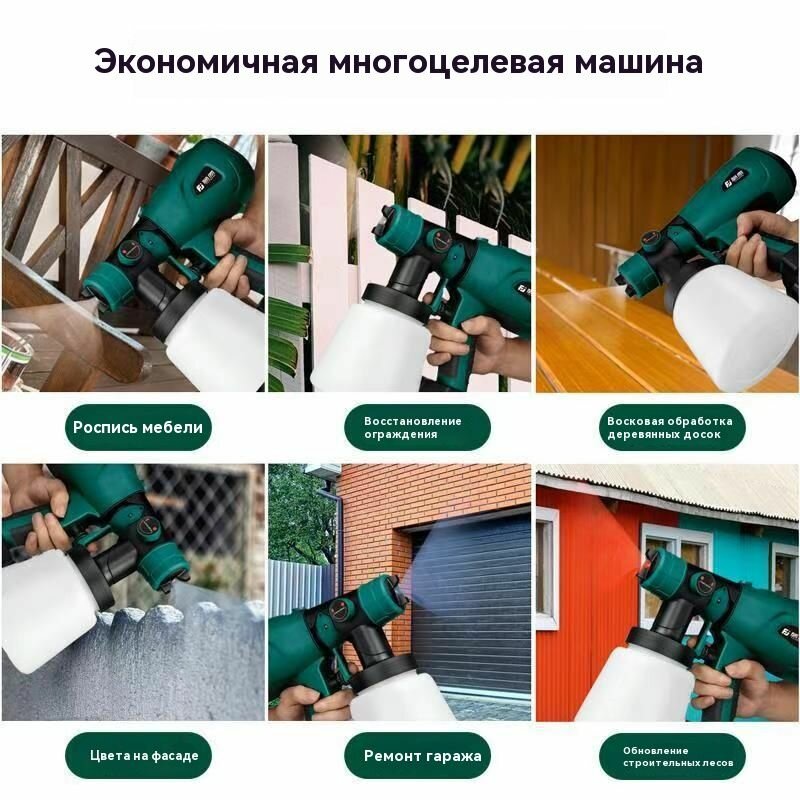 Экономичная многоцелевая машина

Роспись мебели

Восстановление ограждения

Восковая обработка деревянных досок

Цвета на фасаде

Ремонт гаража

Обновление строительных лесов