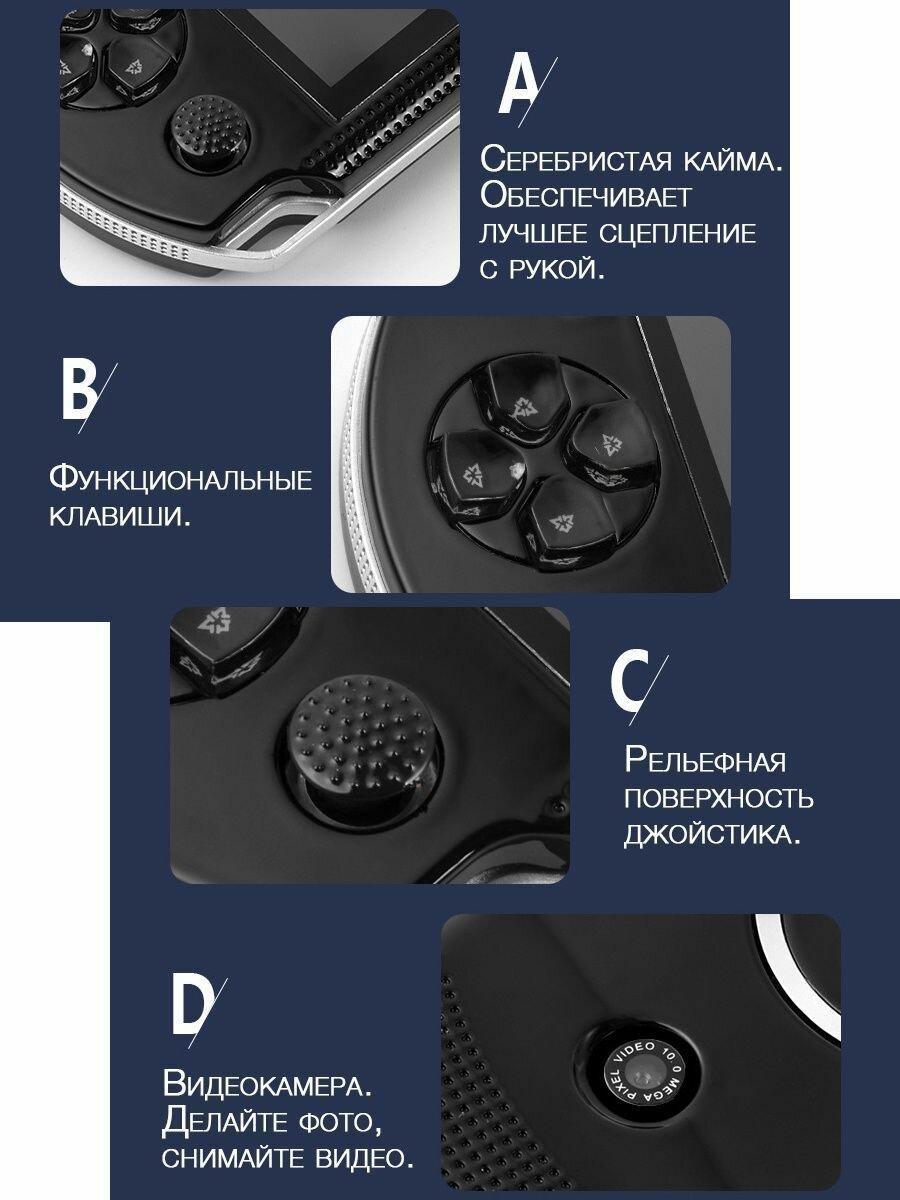 A

Серебристая кайма. Обеспечивает лучшее сцепление с рукой.

B

Функциональные клавиши.

C

Рельефная поверхность джойстика.

D

Видеокамера. Делайте фото, снимайте видео.

VIDEO 10.0 MEGA PIXEL