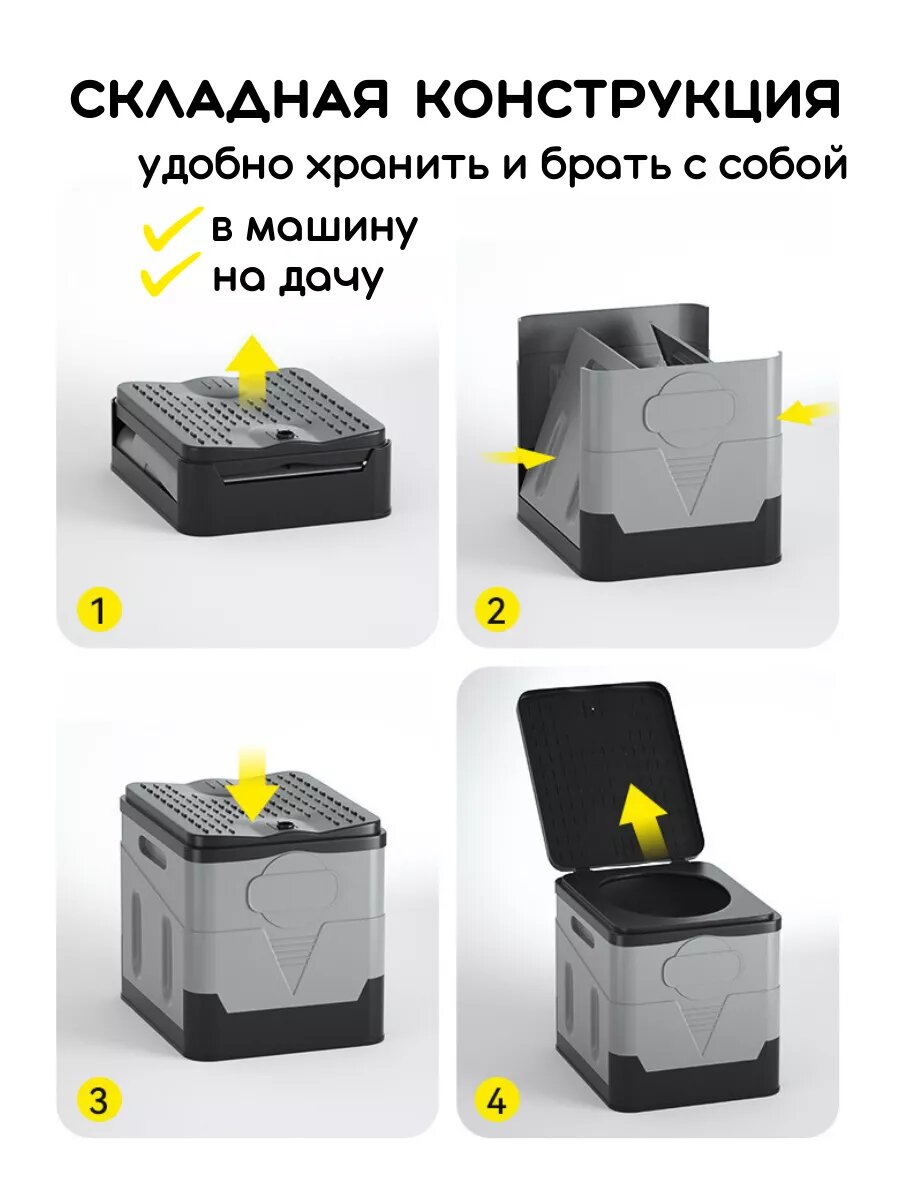 СКЛАДНАЯ КОНСТРУКЦИЯ
удобно хранить и брать с собой

в машину
на дачу

1

2

3

4