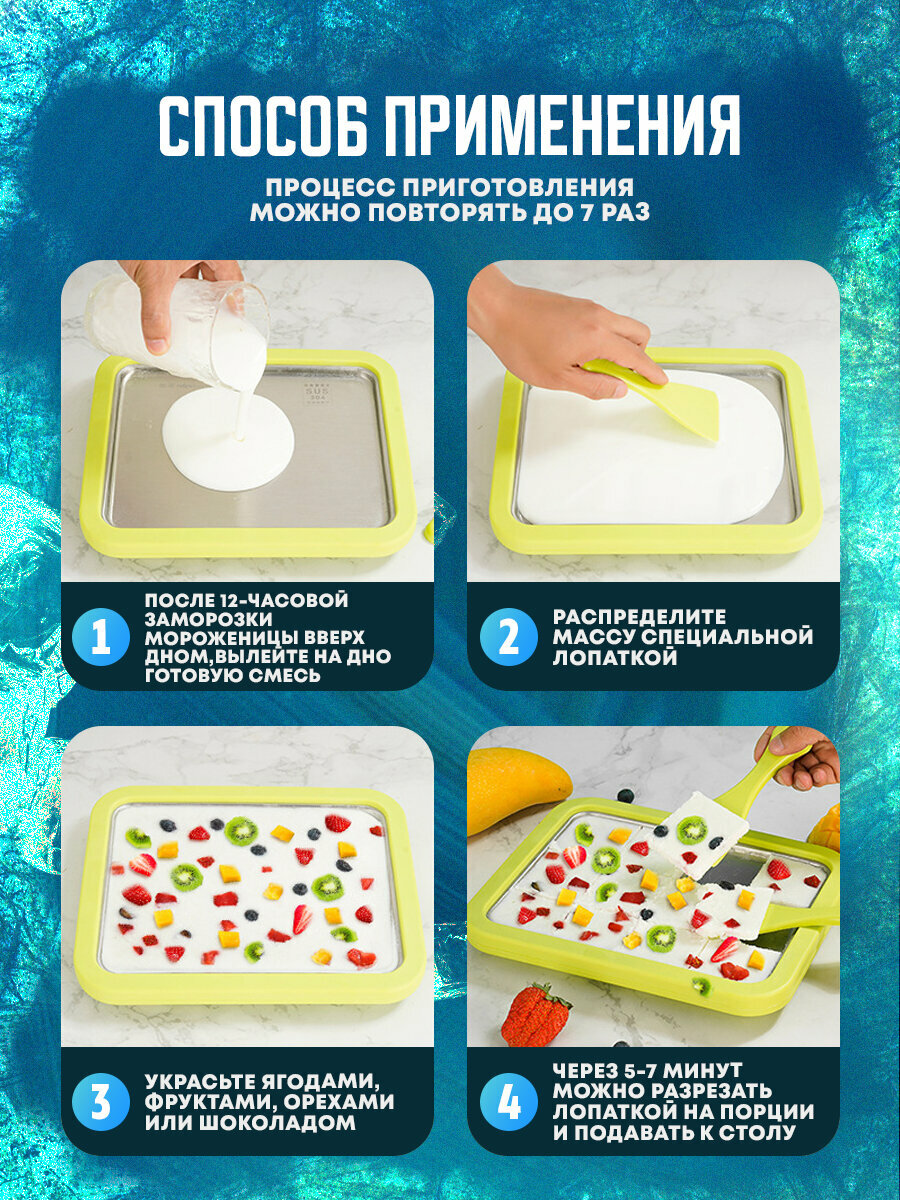 СПОСОБ ПРИМЕНЕНИЯ

ПРОЦЕСС ПРИГОТОВЛЕНИЯ МОЖНО ПОВТОРЯТЬ ДО 7 РАЗ

SUS 304

1 ПОСЛЕ 12-ЧАСОВОЙ ЗАМОРОЗКИ МОРОЖЕНИЦЫ ВВЕРХ ДНОМ,ВЫЛЕЙТЕ НА ДНО ГОТОВУЮ СМЕСЬ

2 РАСПРЕДЕЛИТЕ МАССУ СПЕЦИАЛЬНОЙ ЛОПАТКОЙ

3 УКРАСЬТЕ ЯГОДАМИ, ФРУКТАМИ, ОРЕХАМИ ИЛИ ШОКОЛАДОМ

4 ЧЕРЕЗ 5-7 МИНУТ МОЖНО РАЗРЕЗАТЬ ЛОПАТКОЙ НА ПОРЦИИ И ПОДАВАТЬ К СТОЛУ