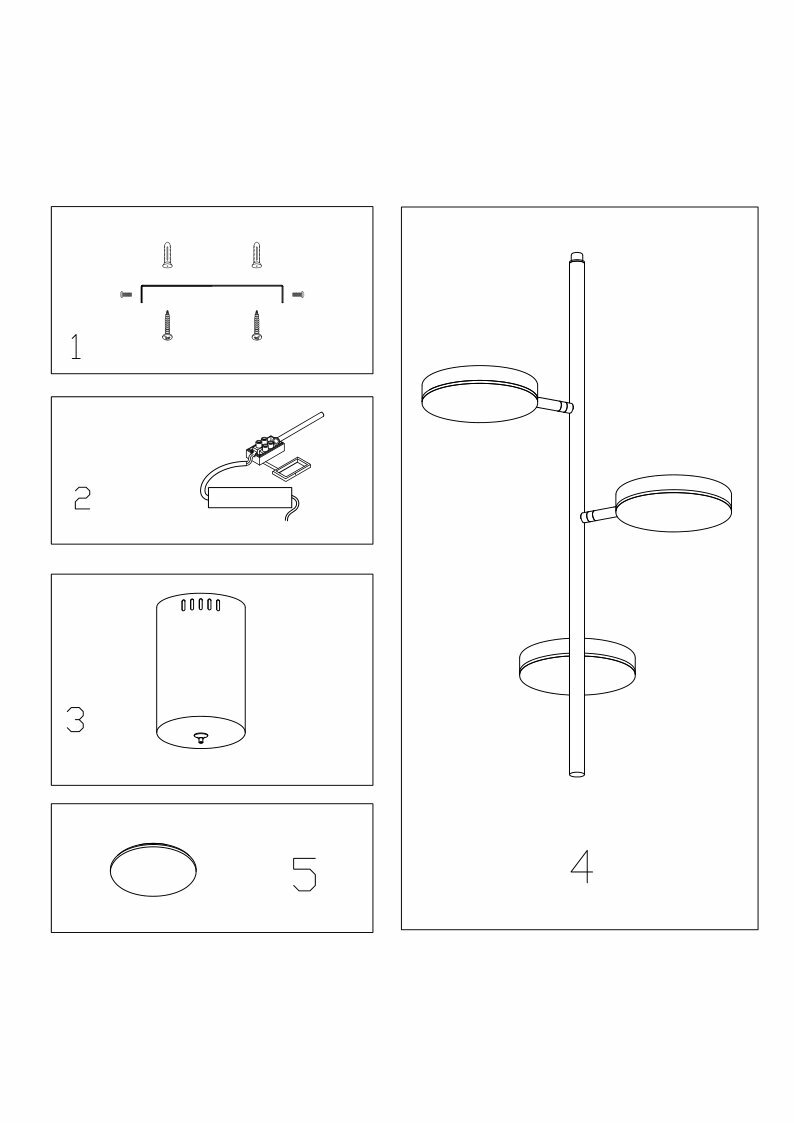 1

2

3

5

4