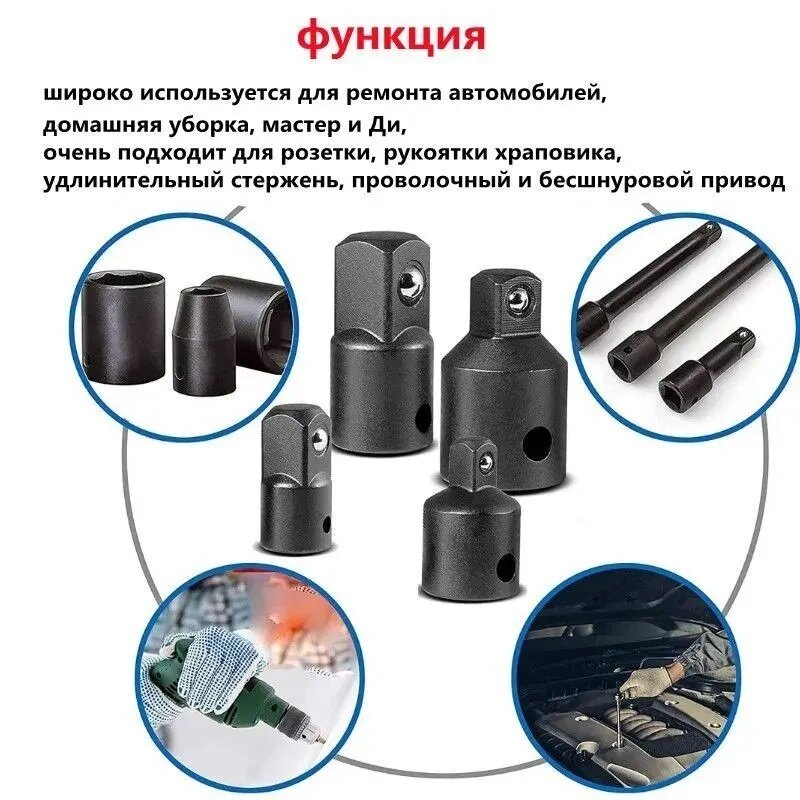 функция

широко используется для ремонта автомобилей,
домашняя уборка, мастер и Ди,
очень подходит для розетки, рукоятки храповика,
удлинительный стержень, проволочный и бесшнуровой привод