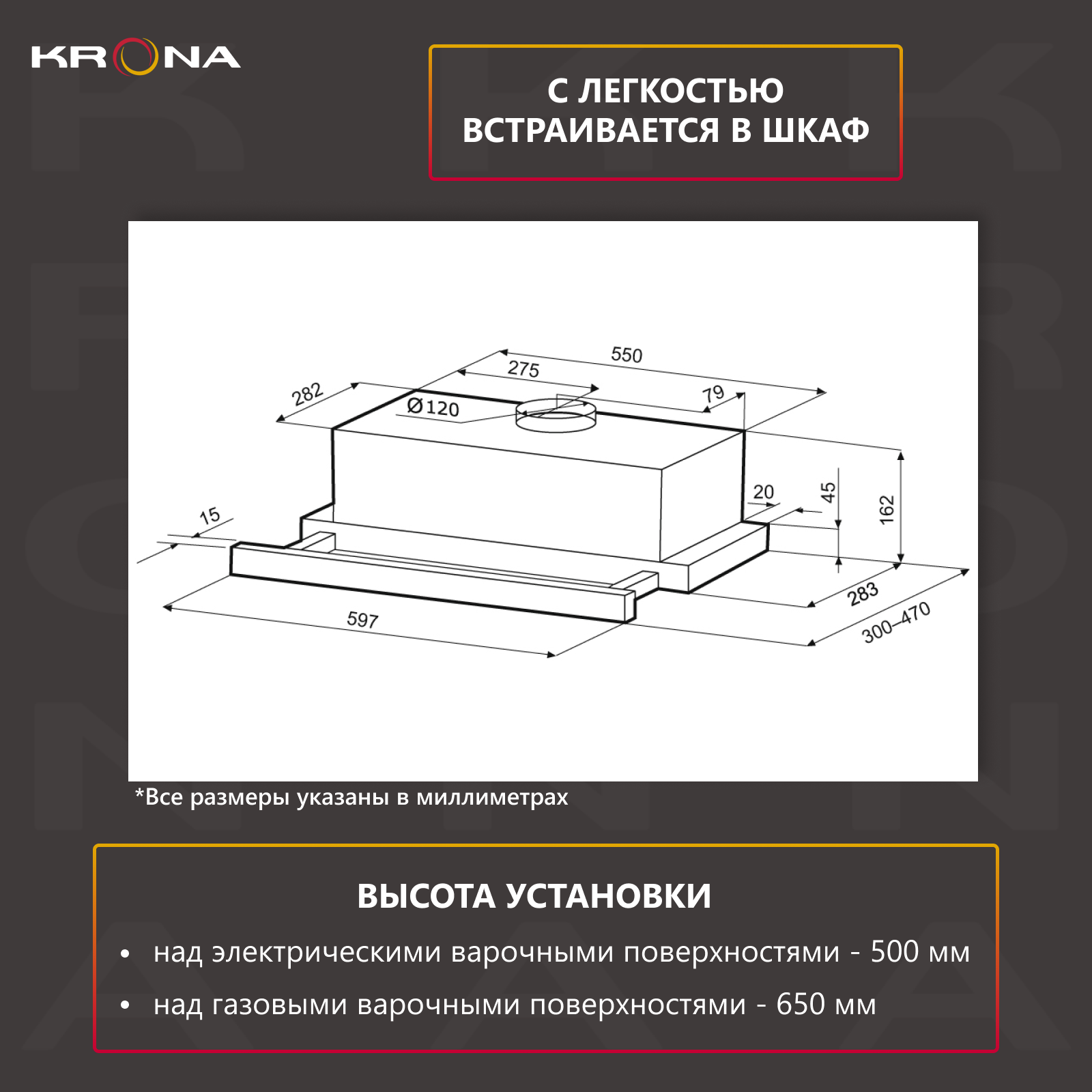 KRONA

С ЛЕГКОСТЬЮ ВСТРАИВАЕТСЯ В ШКАФ

550
275
282
Ø120
79
20
45
162
15
283
300–470
597

*Все размеры указаны в миллиметрах

ВЫСОТА УСТАНОВКИ

• над электрическими варочными поверхностями - 500 мм
• над газовыми варочными поверхностями - 650 мм