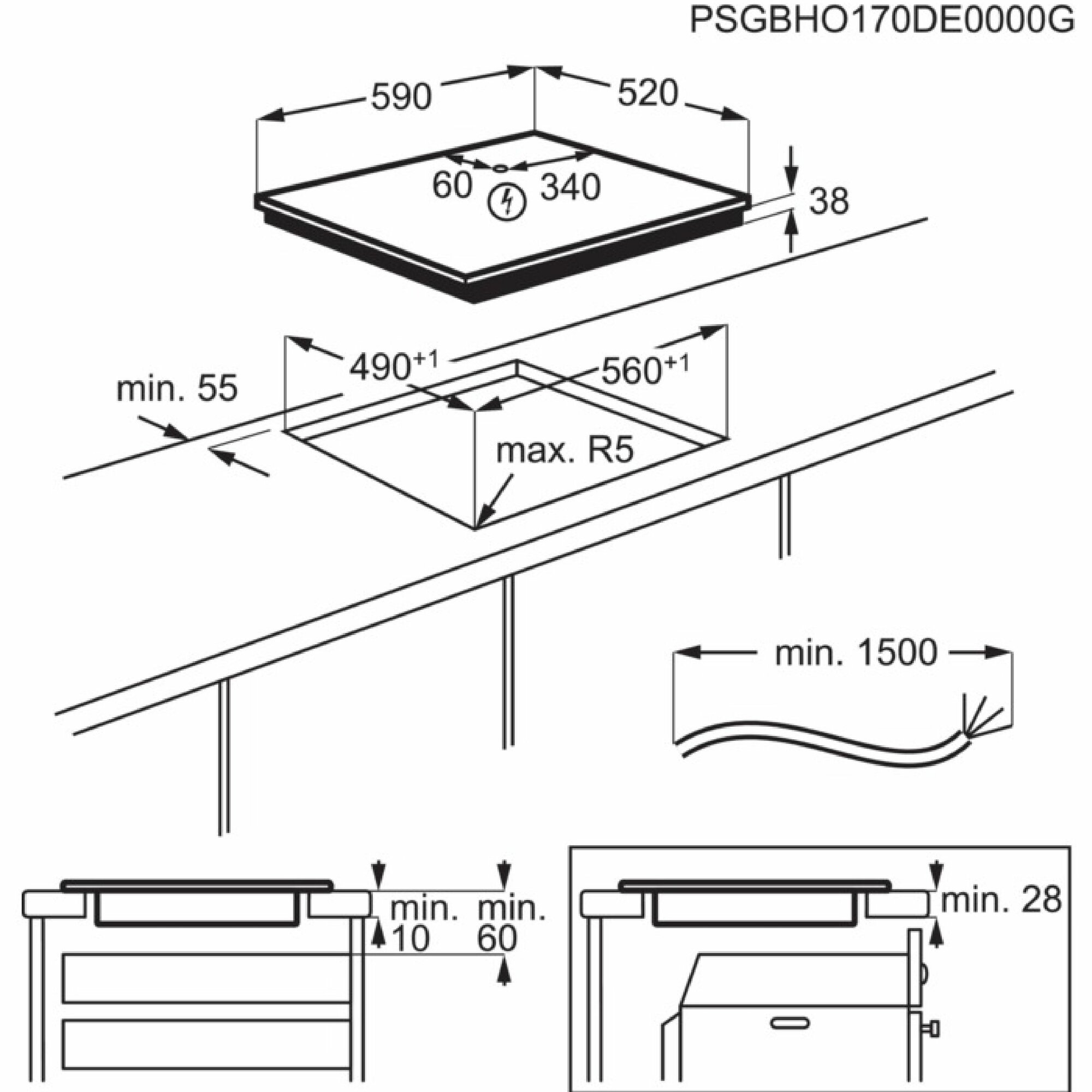 PSGBHO170DE0000G

590

520

60

340

38

$490^{+1}$

$560^{+1}$

min. 55

max. R5

min. 1500

min. 10

min. 60

min. 28