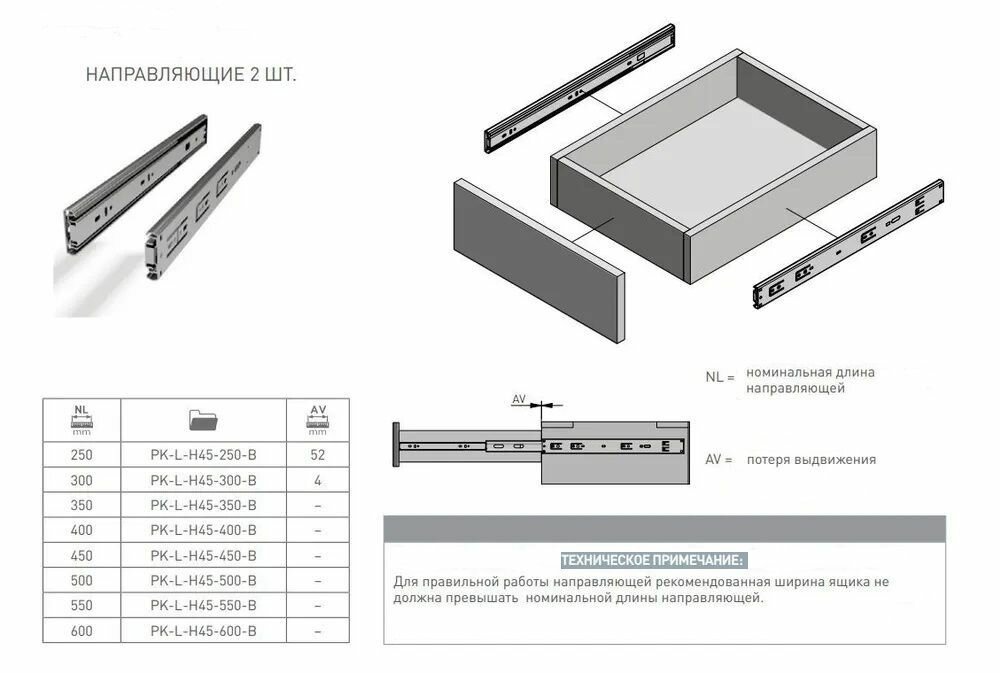 НАПРАВЛЯЮЩИЕ 2 ШТ.

| NL mm | | AV mm |
|---|---|---|
| 250 | PK-L-H45-250-B | 52 |
| 300 | PK-L-H45-300-B | 4 |
| 350 | PK-L-H45-350-B | – |
| 400 | PK-L-H45-400-B | – |
| 450 | PK-L-H45-450-B | – |
| 500 | PK-L-H45-500-B | – |
| 550 | PK-L-H45-550-B | – |
| 600 | PK-L-H45-600-B | – |

AV

NL = номинальная длина направляющей

AV = потеря выдвижения

ТЕХНИЧЕСКОЕ ПРИМЕЧАНИЕ:

Для правильной работы направляющей рекомендованная ширина ящика не должна превышать номинальной длины направляющей.