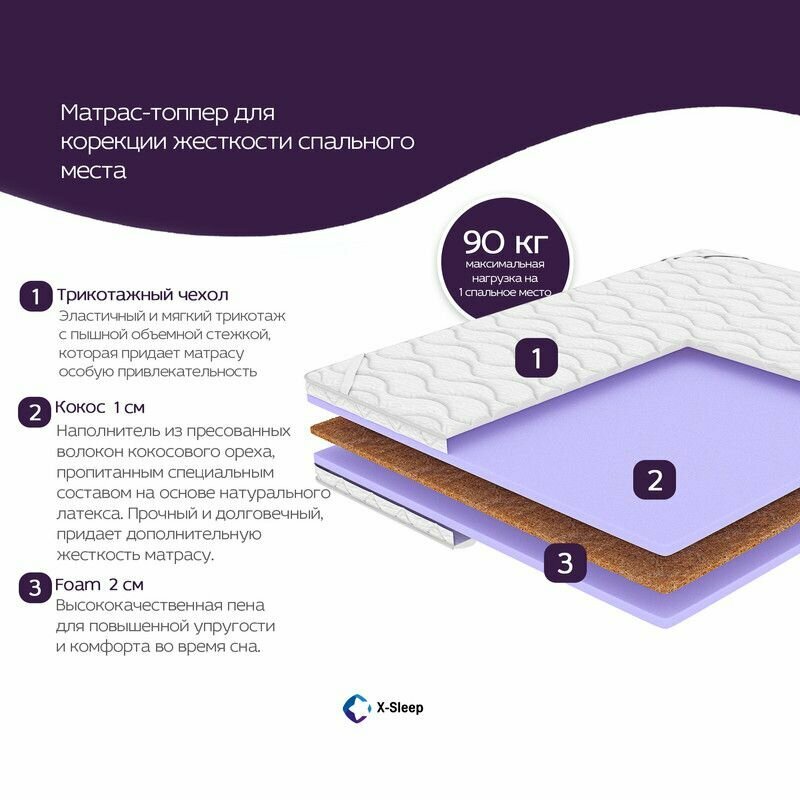 Матрас-топпер для корекции жесткости спального места

90 кг
максимальная нагрузка на 1 спальное место

1 Трикотажный чехол
Эластичный и мягкий трикотаж с пышной объемной стежкой, которая придает матрасу особую привлекательность

2 Кокос 1 см
Наполнитель из пресованных волокон кокосового ореха, пропитанным специальным составом на основе натурального латекса. Прочный и долговечный, придает дополнительную жесткость матрасу.

3 Foam 2 см
Высококачественная пена для повышенной упругости и комфорта во время сна.

1

2

3

X-Sleep