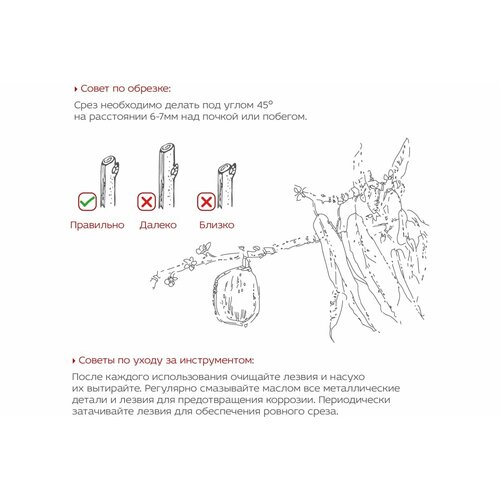 › Совет по обрезке:

Срез необходимо делать под углом 45° на расстоянии 6-7мм над почкой или побегом.

Правильно Далеко Близко

› Советы по уходу за инструментом:

После каждого использования очищайте лезвия и насухо их вытирайте. Регулярно смазывайте маслом все металлические детали и лезвия для предотвращения коррозии. Периодически затачивайте лезвия для обеспечения ровного среза.