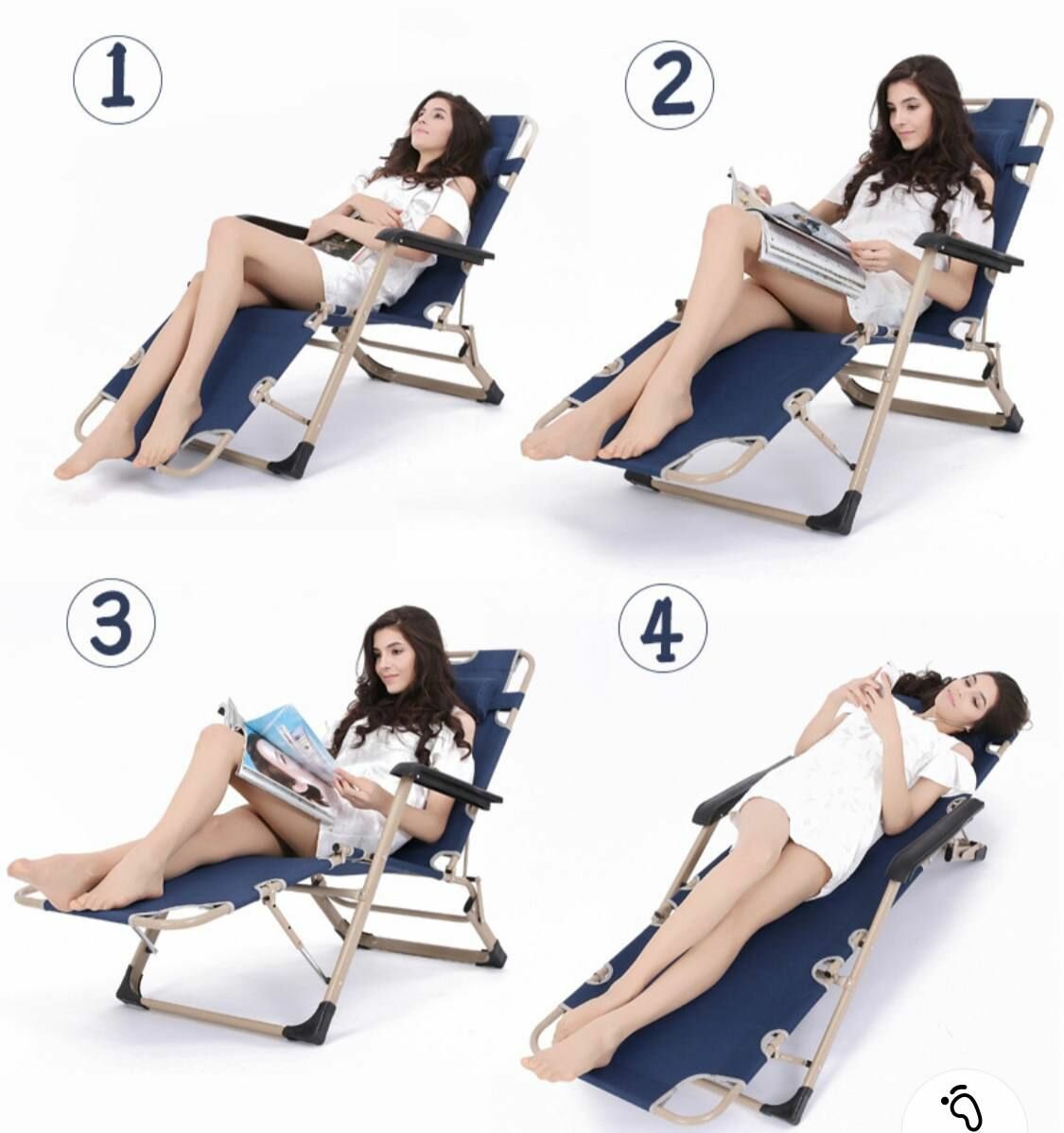 1

2

3

4