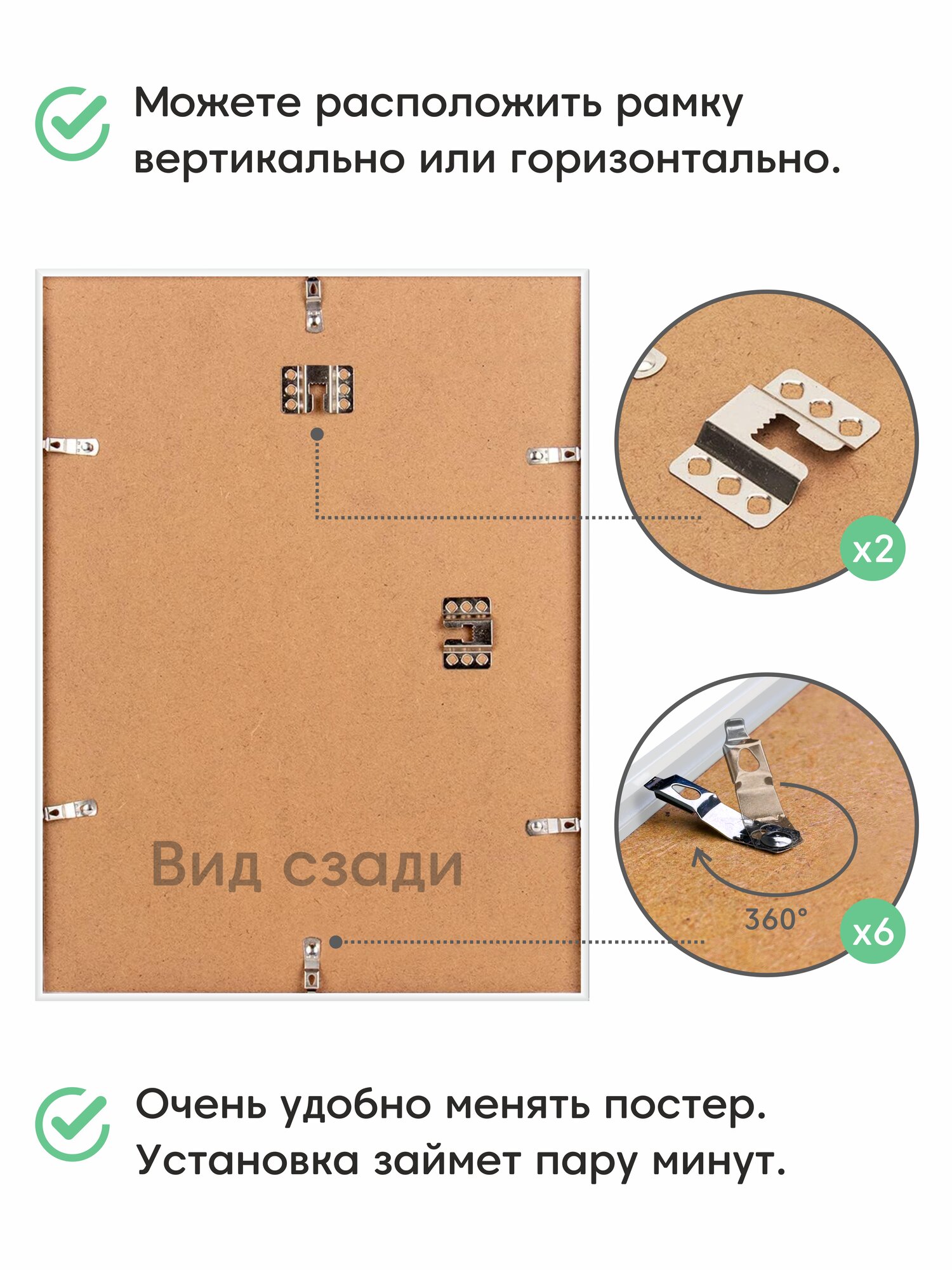 Можете расположить рамку вертикально или горизонтально.

x2

Вид сзади

360°

x6

Очень удобно менять постер. Установка займет пару минут.