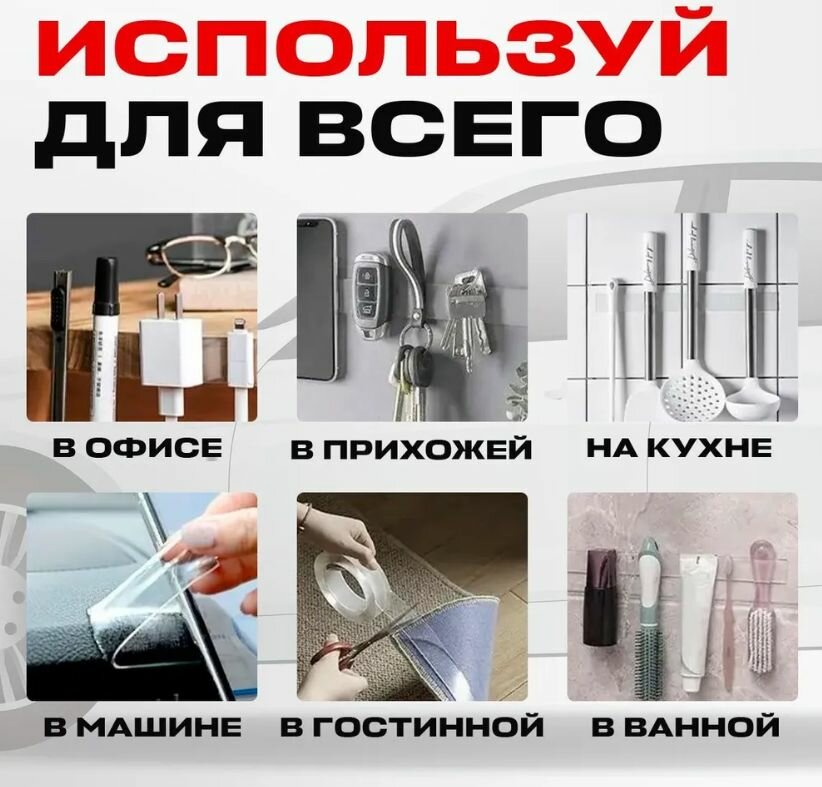 ИСПОЛЬЗУЙ ДЛЯ ВСЕГО

В ОФИСЕ

В ПРИХОЖЕЙ

НА КУХНЕ

В МАШИНЕ

В ГОСТИННОЙ

В ВАННОЙ