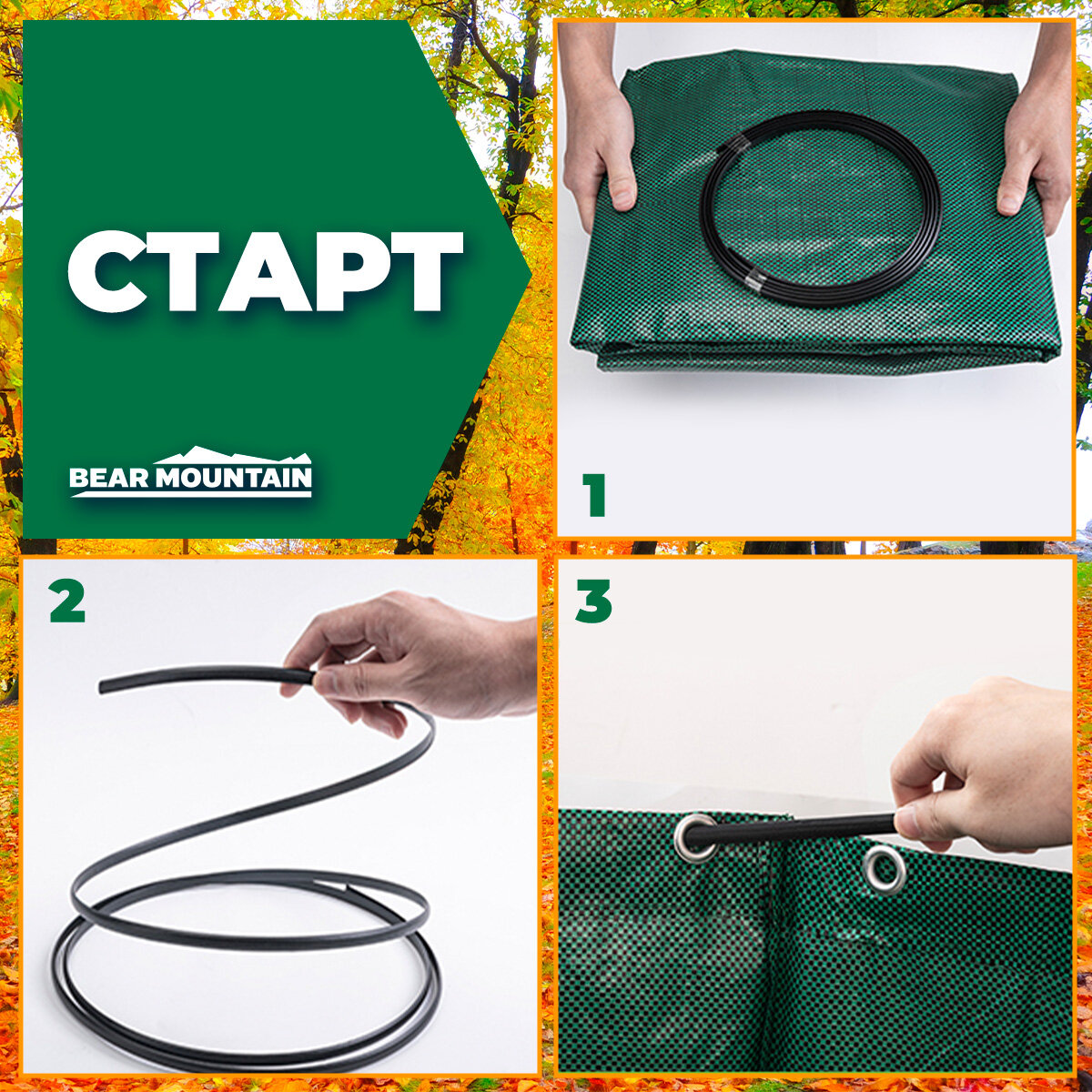 СТАРТ

BEAR MOUNTAIN

1

2

3