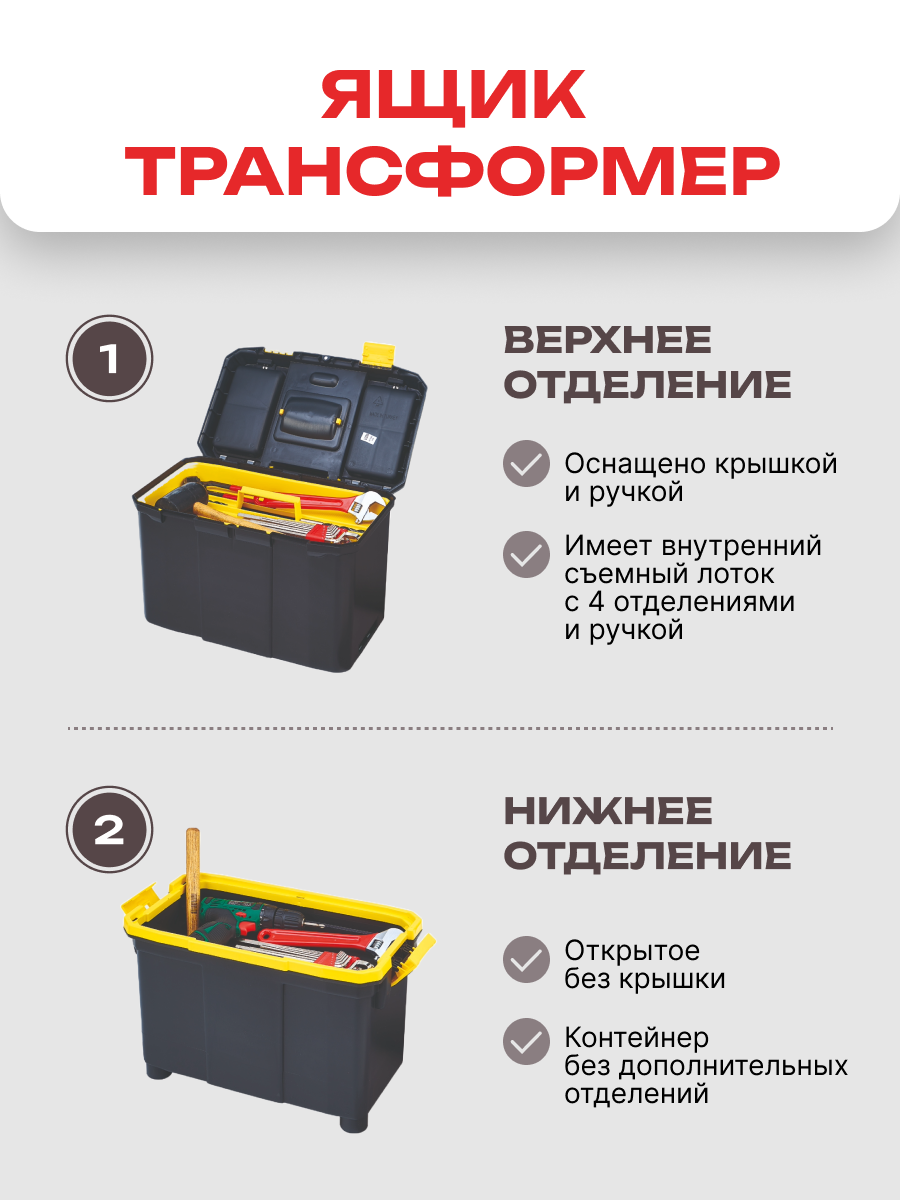 ЯЩИК ТРАНСФОРМЕР

1

ВЕРХНЕЕ ОТДЕЛЕНИЕ

Оснащено крышкой и ручкой

Имеет внутренний съемный лоток с 4 отделениями и ручкой

2

НИЖНЕЕ ОТДЕЛЕНИЕ

Открытое без крышки

Контейнер без дополнительных отделений