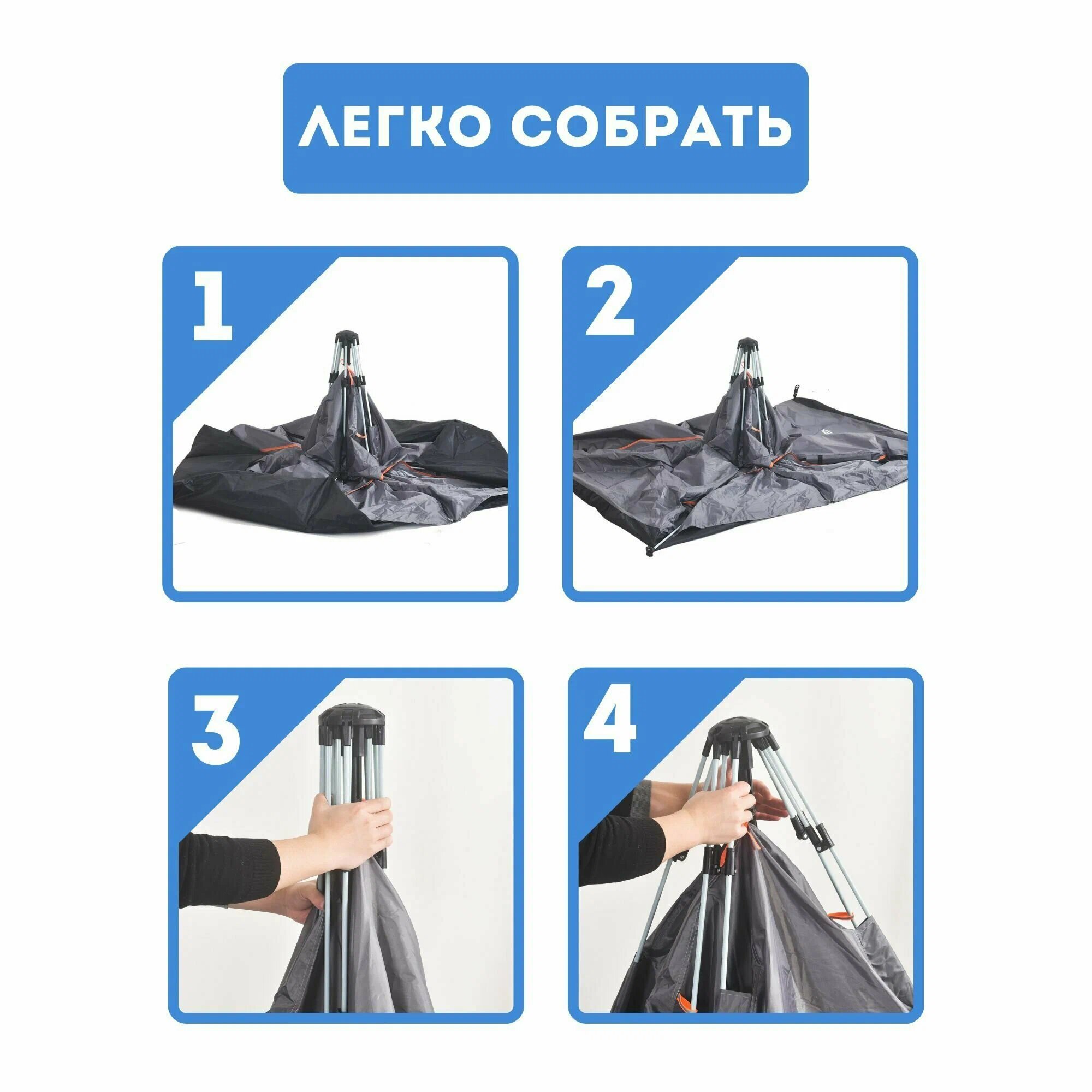 ЛЕГКО СОБРАТЬ

1

2

3

4