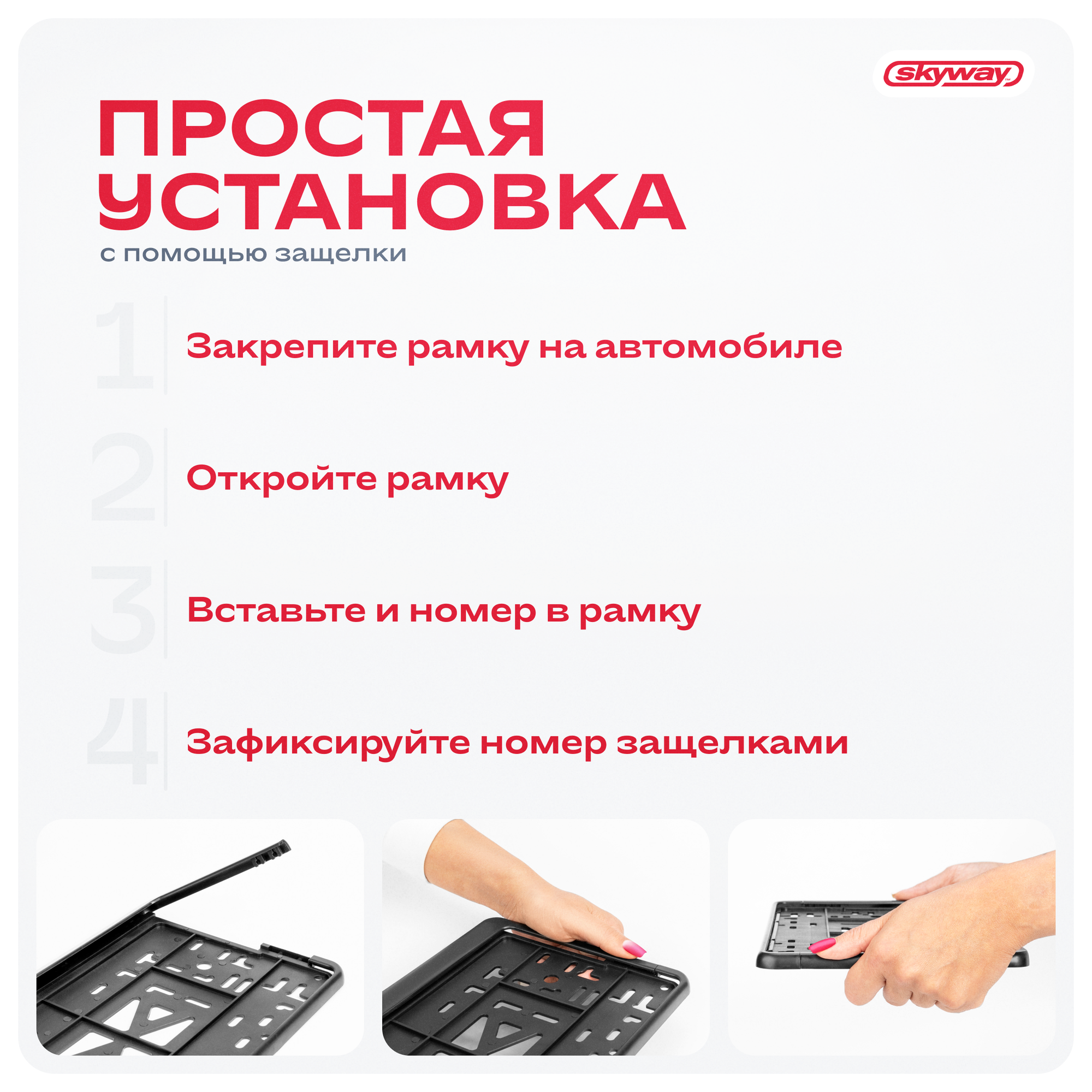 skyway

ПРОСТАЯ УСТАНОВКА
с помощью защелки

1 Закрепите рамку на автомобиле

2 Откройте рамку

3 Вставьте и номер в рамку

4 Зафиксируйте номер защелками