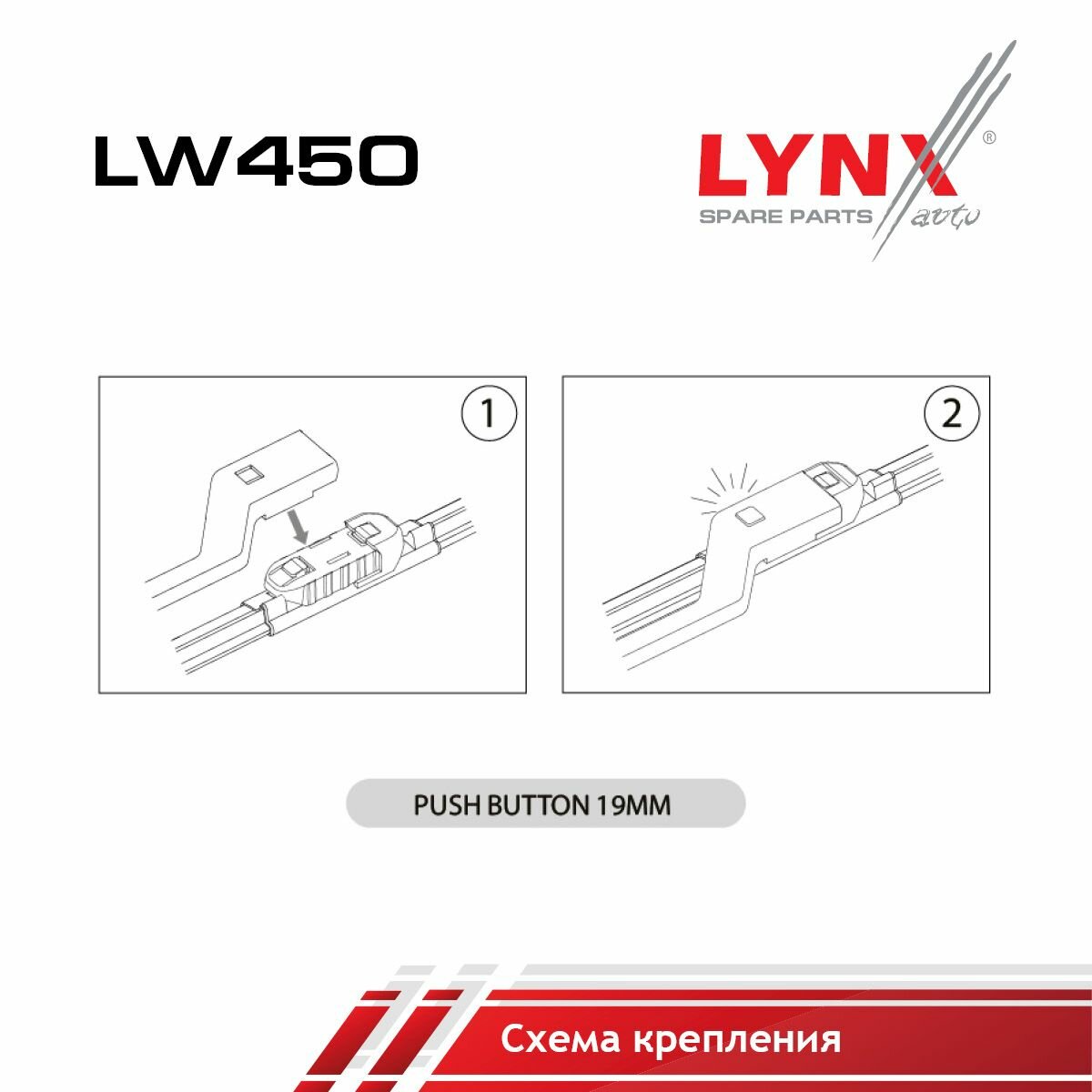 LW450

LYNX®
SPARE PARTS auto

1

2

PUSH BUTTON 19MM

Схема крепления