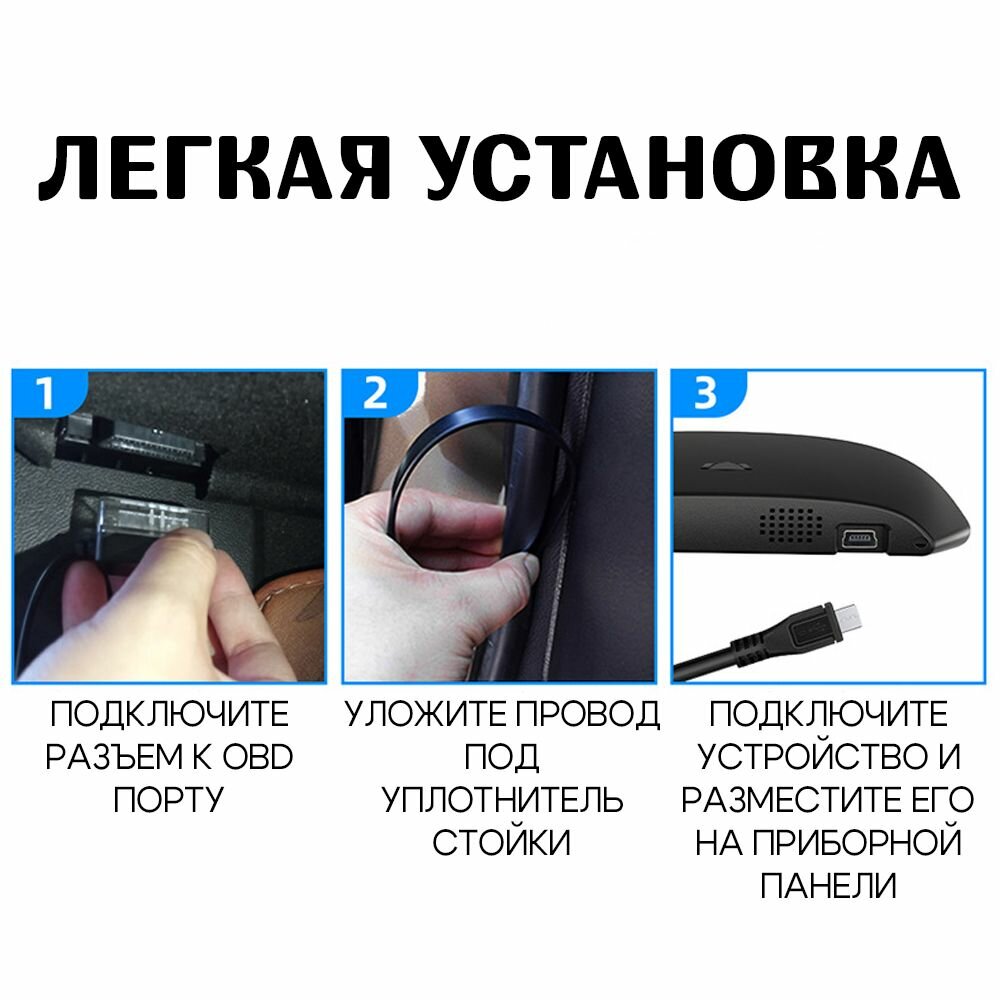 ЛЕГКАЯ УСТАНОВКА

1

ПОДКЛЮЧИТЕ РАЗЪЕМ К OBD ПОРТУ

2

УЛОЖИТЕ ПРОВОД ПОД УПЛОТНИТЕЛЬ СТОЙКИ

3

ПОДКЛЮЧИТЕ УСТРОЙСТВО И РАЗМЕСТИТЕ ЕГО НА ПРИБОРНОЙ ПАНЕЛИ