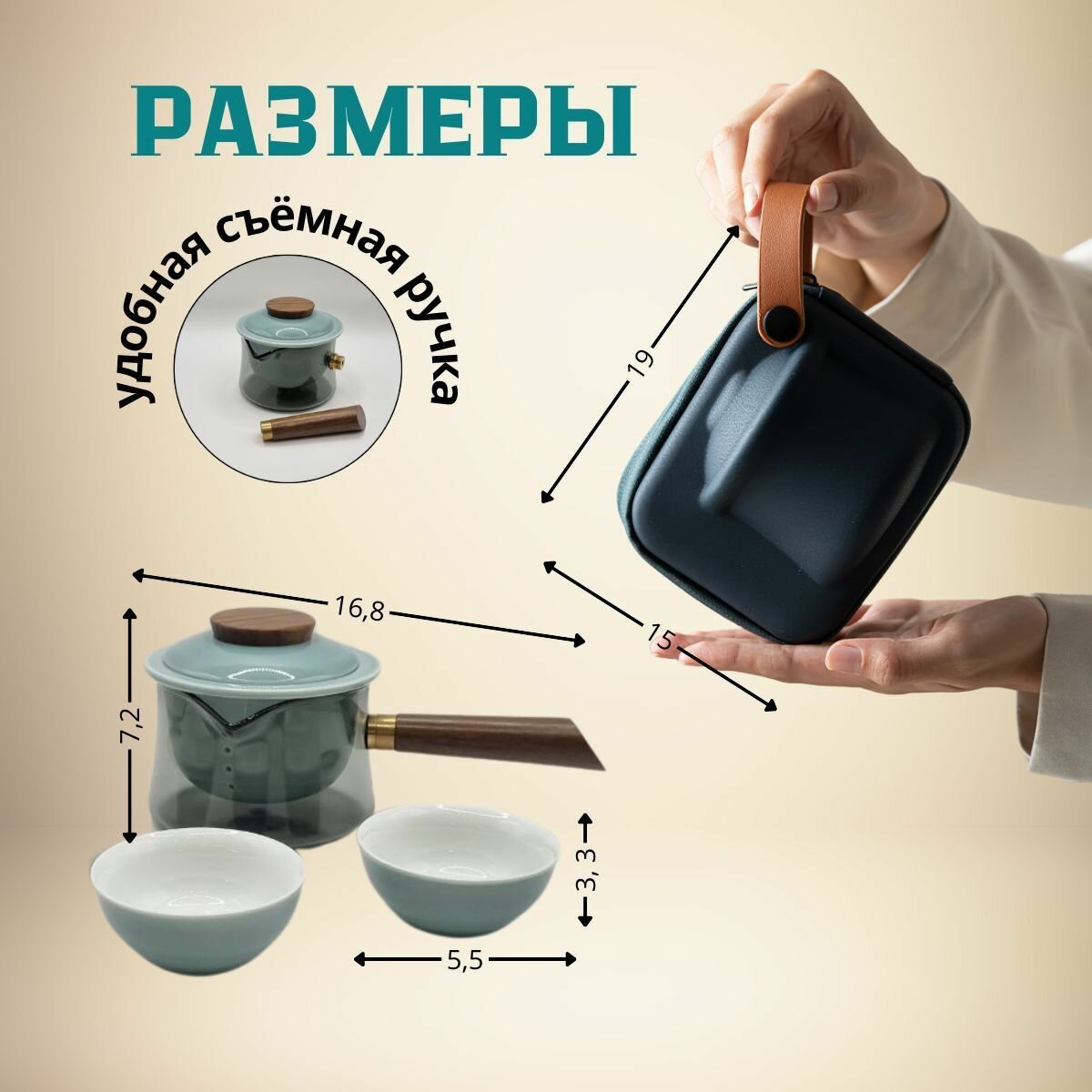 РАЗМЕРЫ

Удобная съёмная ручка

19

15

16,8

7,2

3, 3

5,5