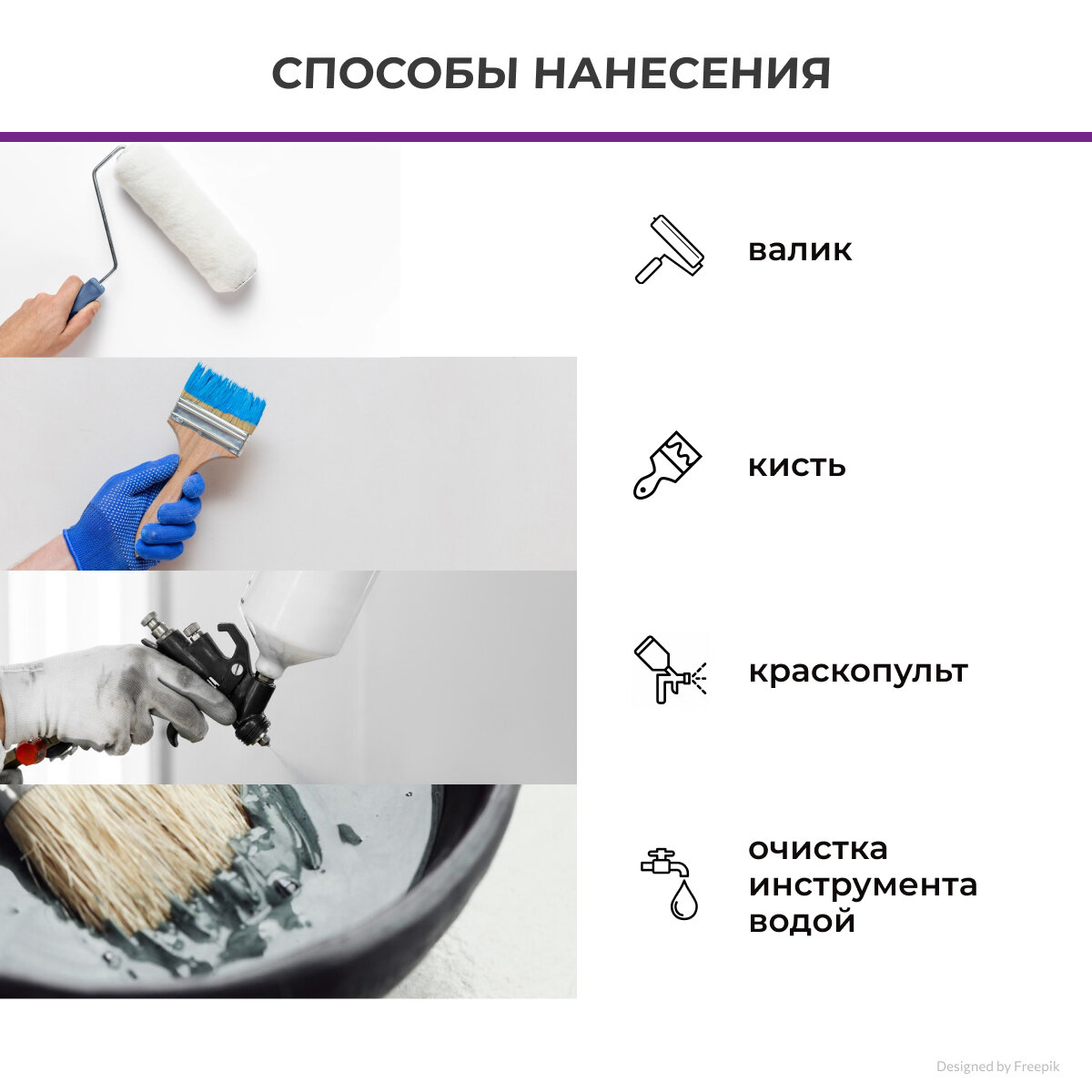 СПОСОБЫ НАНЕСЕНИЯ

валик

кисть

краскопульт

очистка инструмента водой

Designed by Freepik