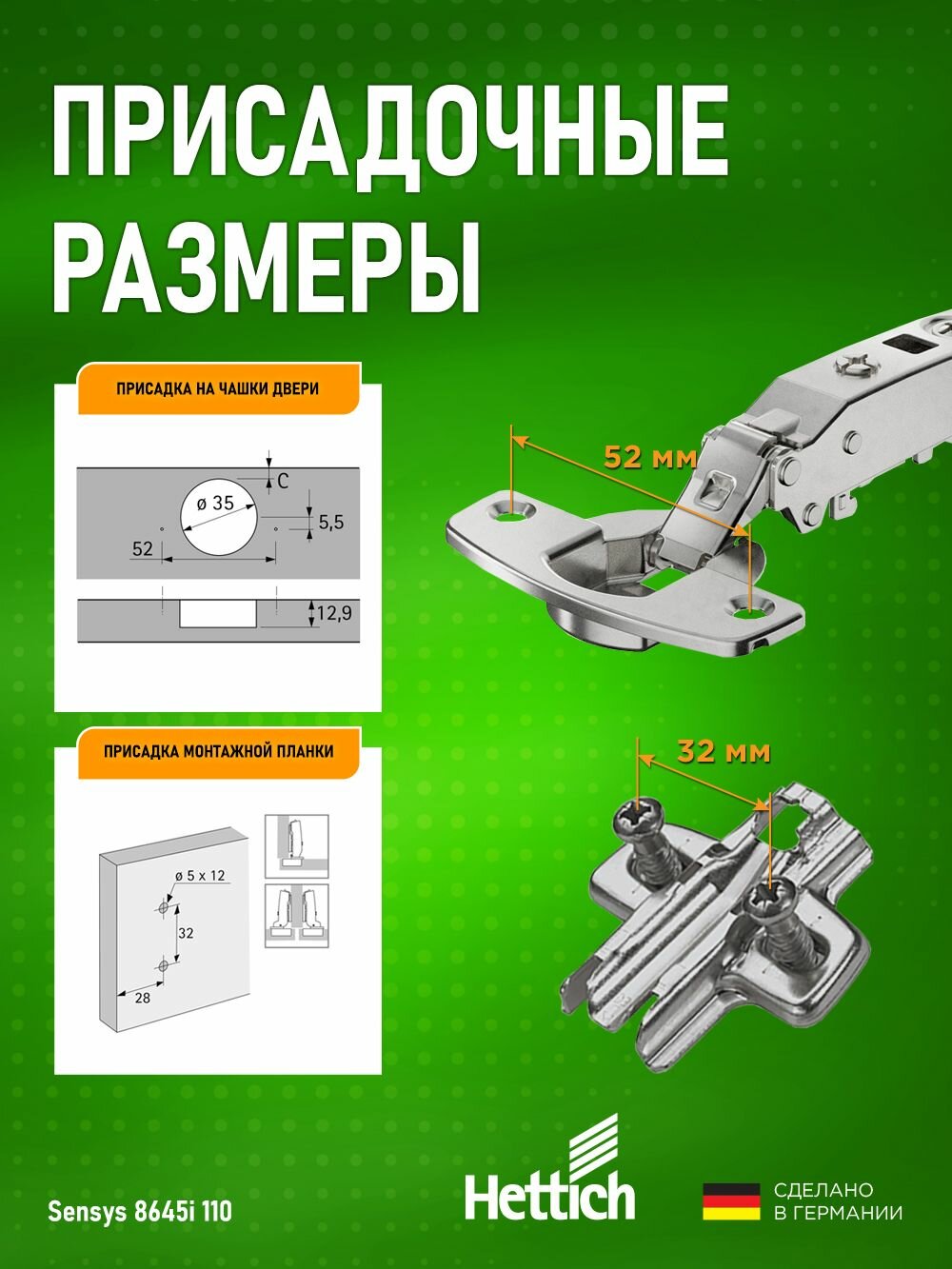 ПРИСАДОЧНЫЕ РАЗМЕРЫ

ПРИСАДКА НА ЧАШКИ ДВЕРИ

C

ø 35

5,5

52

12,9

52 мм

ПРИСАДКА МОНТАЖНОЙ ПЛАНКИ

ø 5 x 12

32

28

32 мм

Sensys 8645i 110

Hettich

СДЕЛАНО В ГЕРМАНИИ