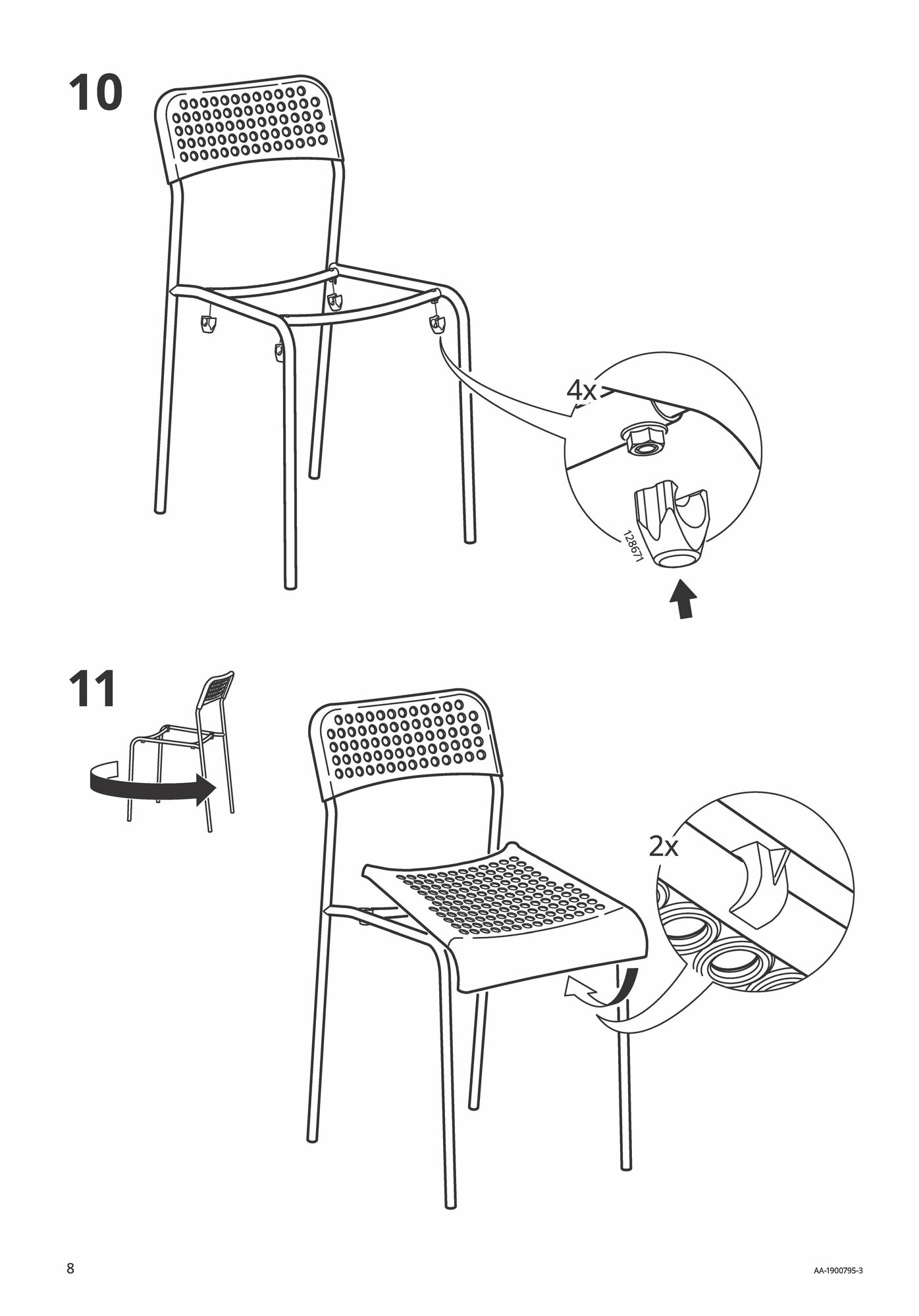 10

4x

128671

11

2x

8

AA-1900795-3