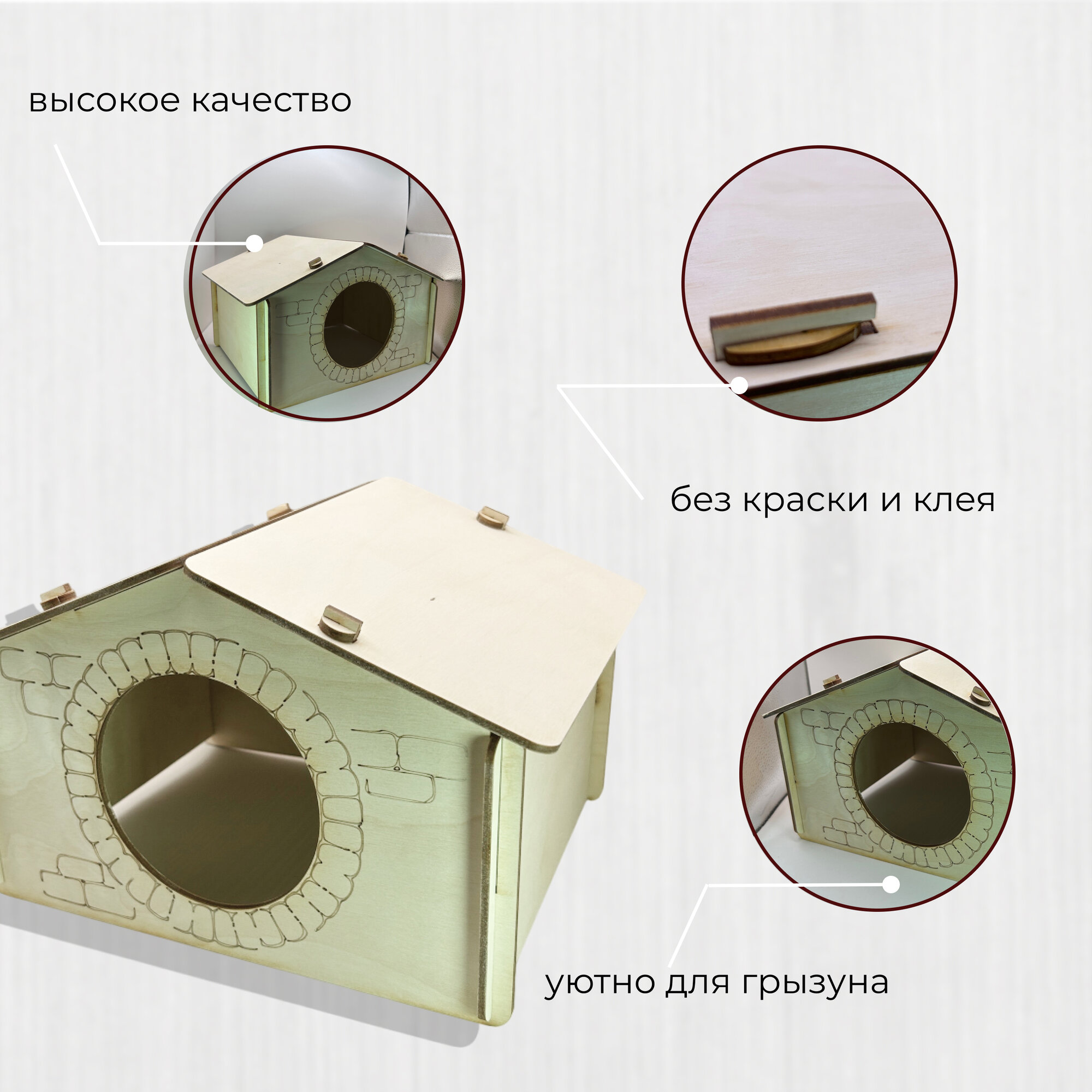 высокое качество

без краски и клея

уютно для грызуна