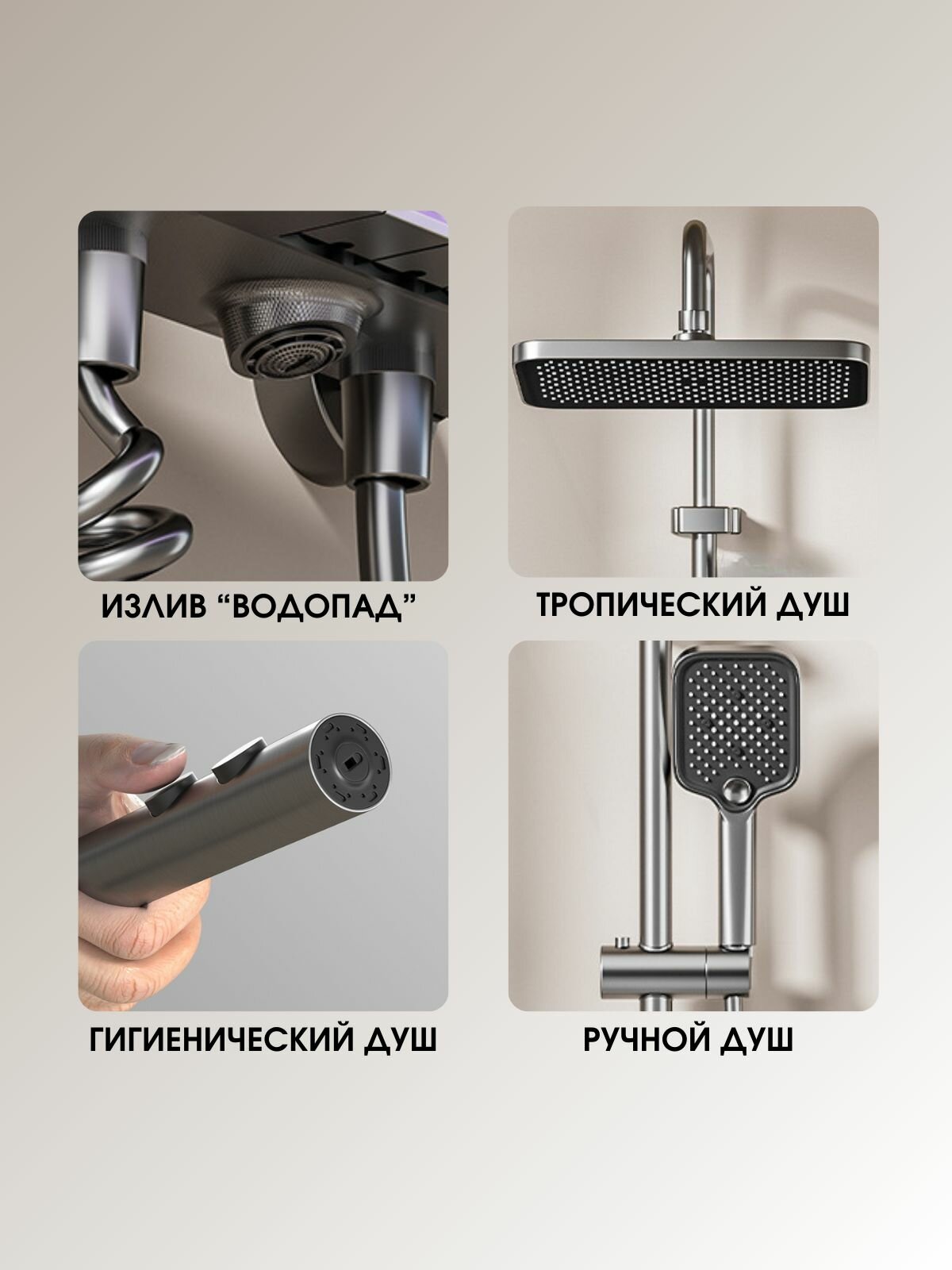 ИЗЛИВ “ВОДОПАД”

ТРОПИЧЕСКИЙ ДУШ

ГИГИЕНИЧЕСКИЙ ДУШ

РУЧНОЙ ДУШ